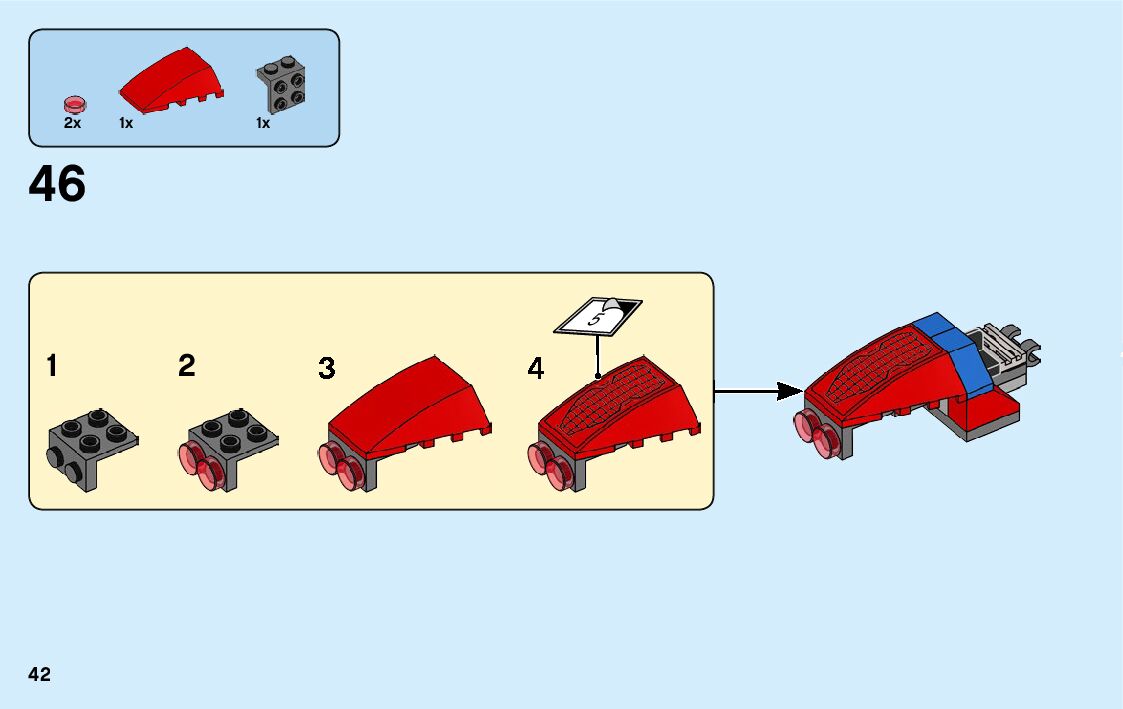 2x 1x 1x

46

1 2 3 4

5

42