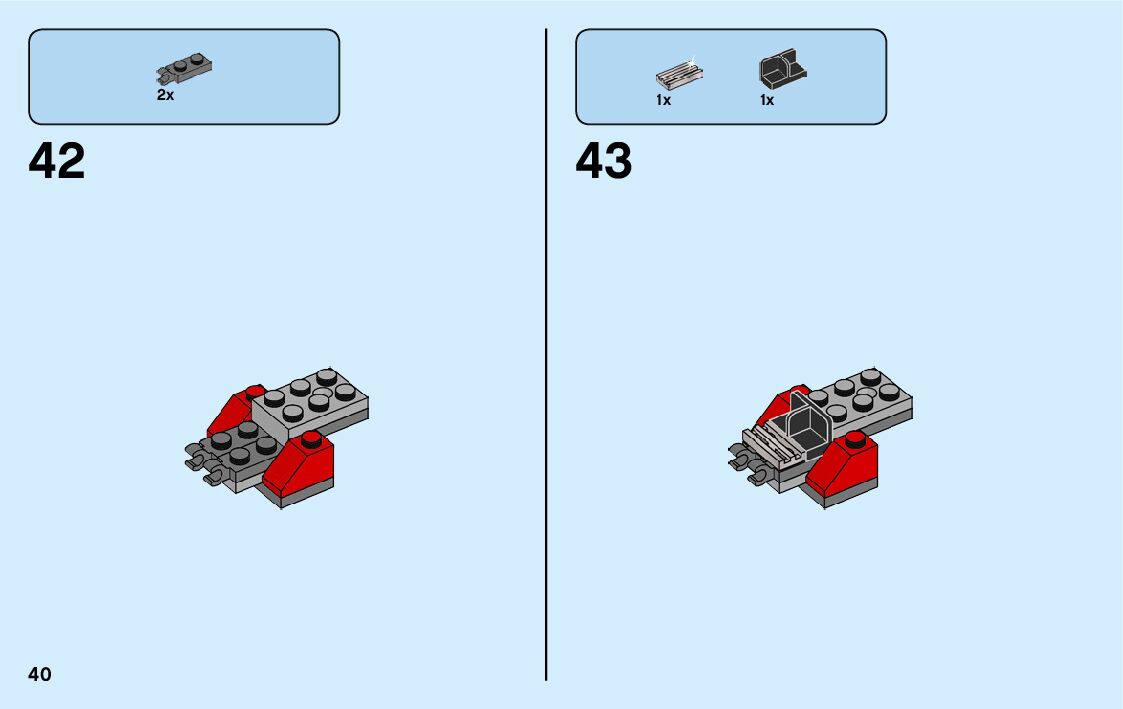 2x

42

1x 1x

43

40