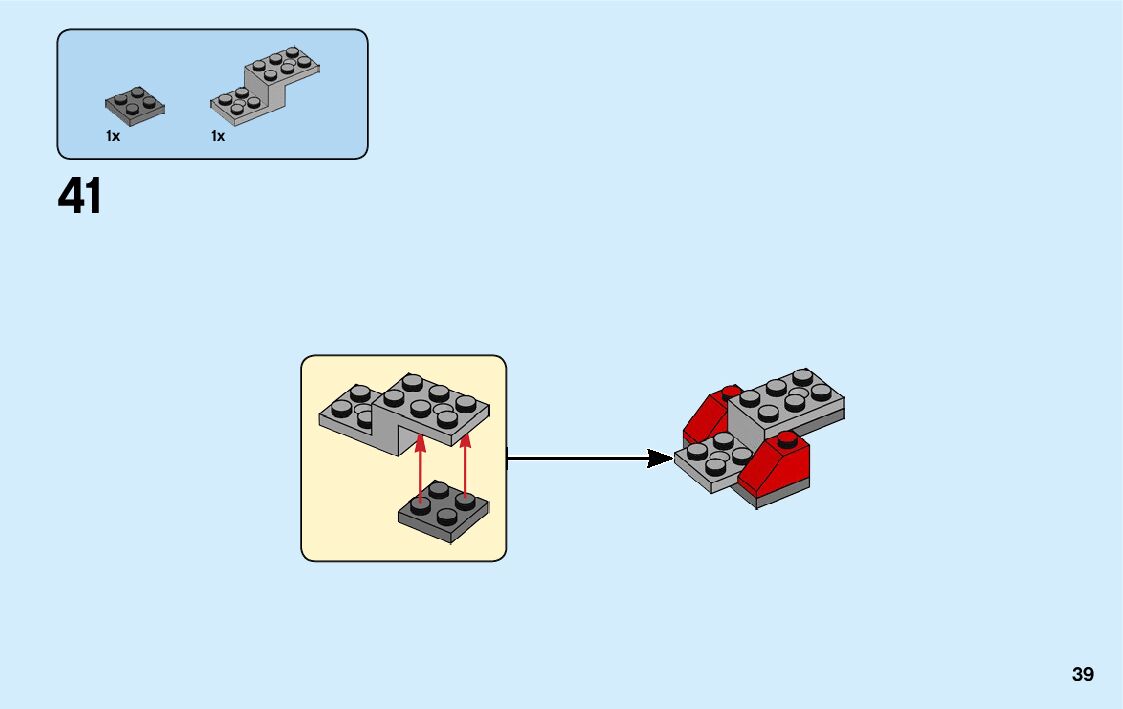 1x 1x

41

39