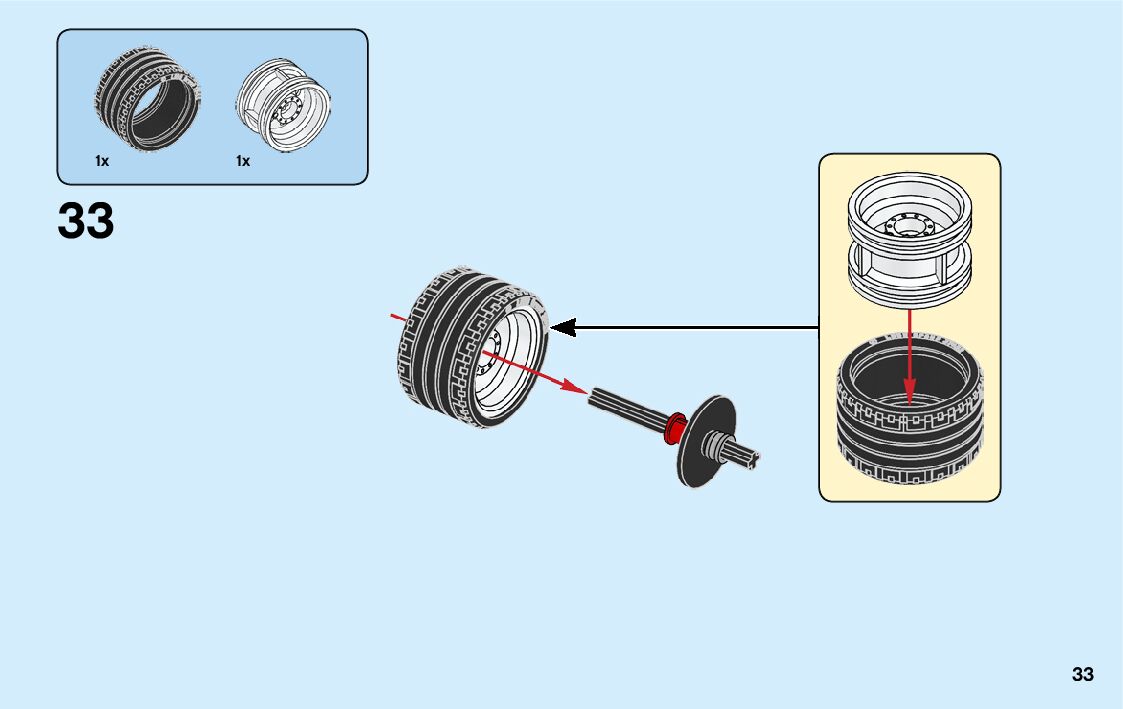 1x
1x

33

33