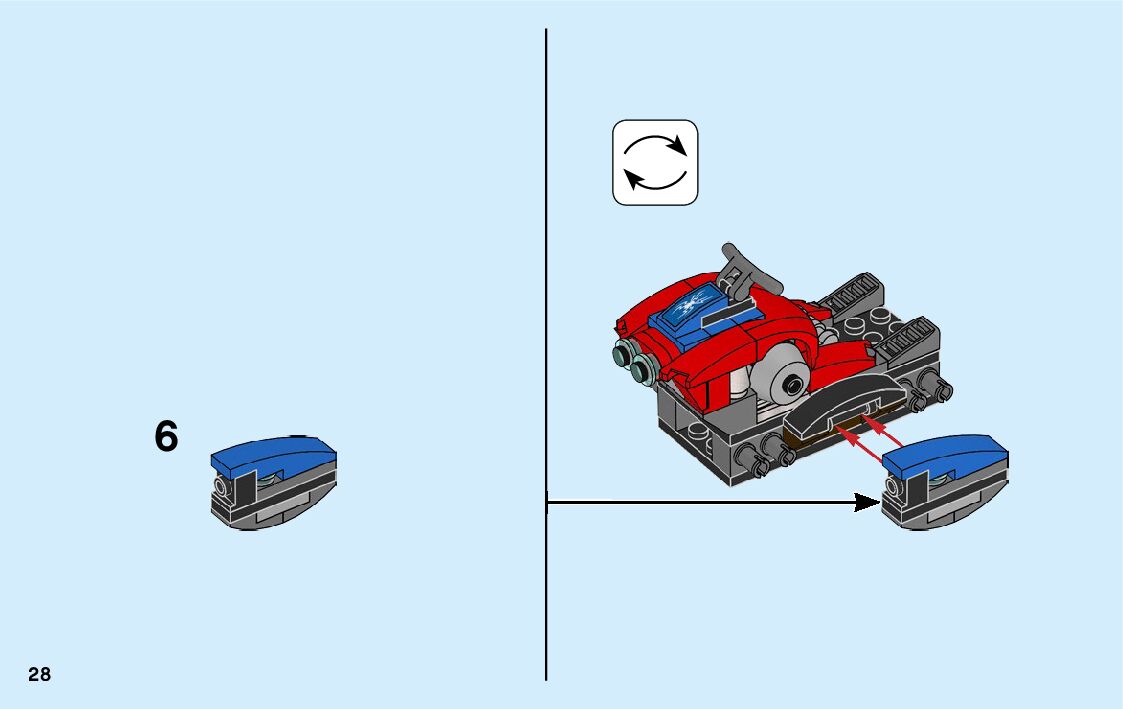 6

28