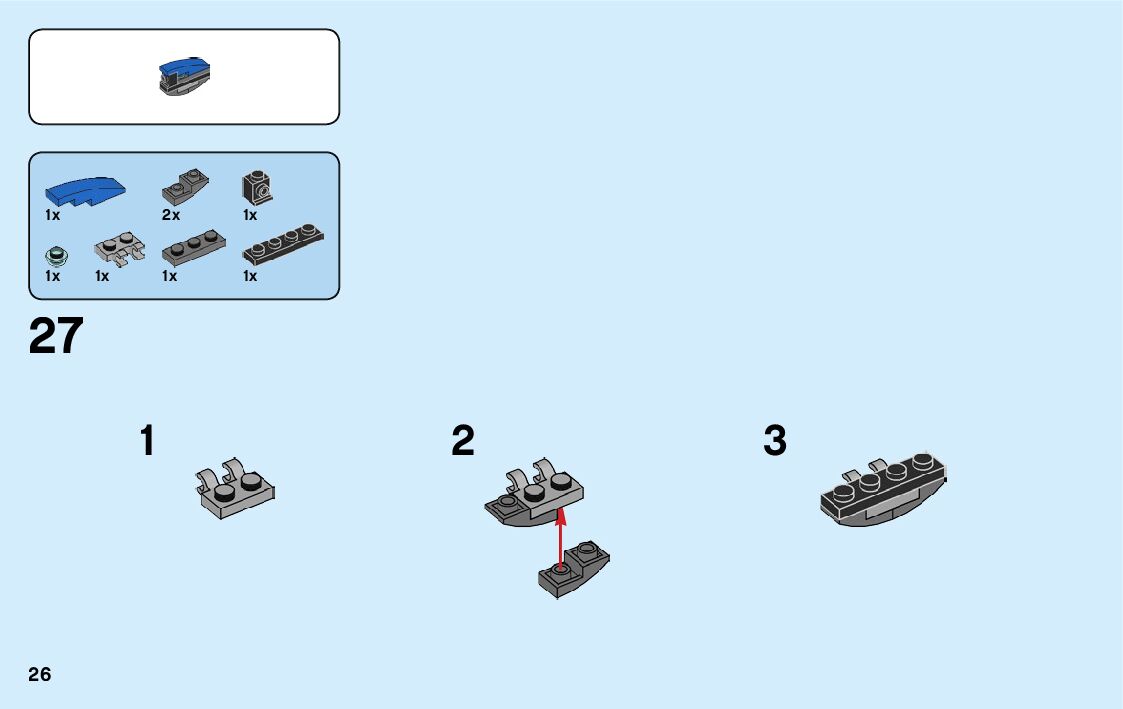 1x
2x
1x
1x
1x
1x
1x

27

1

2

3

26