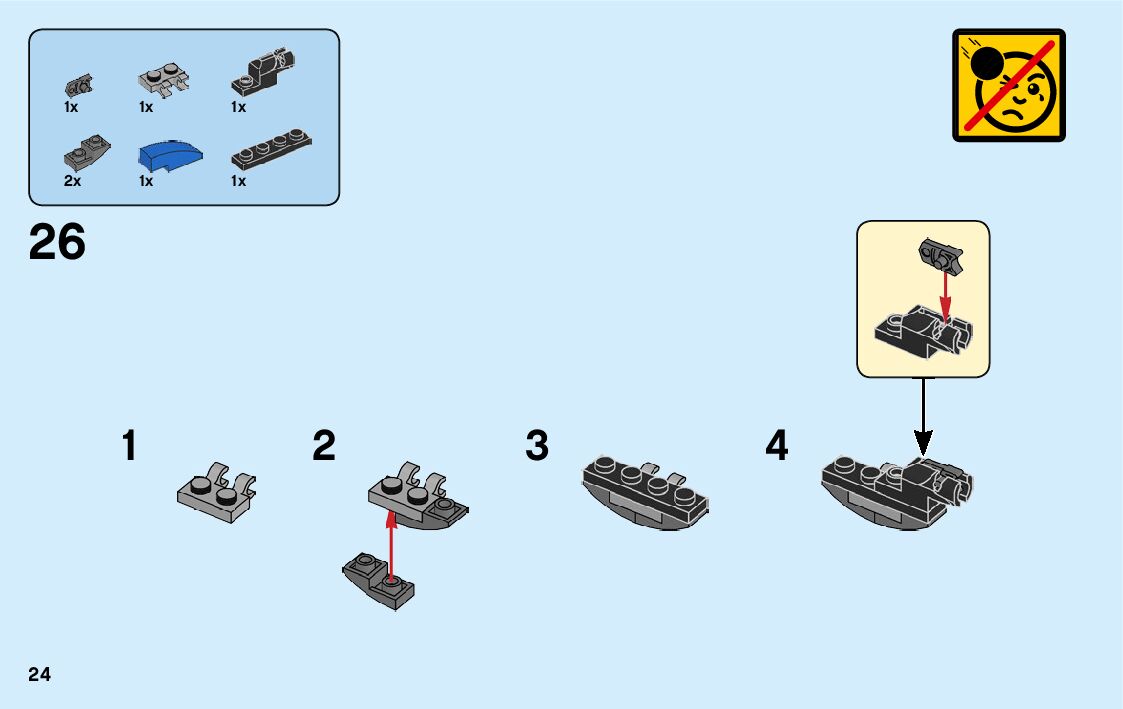 1x 1x 1x
2x 1x 1x

26

1

2

3

4

24