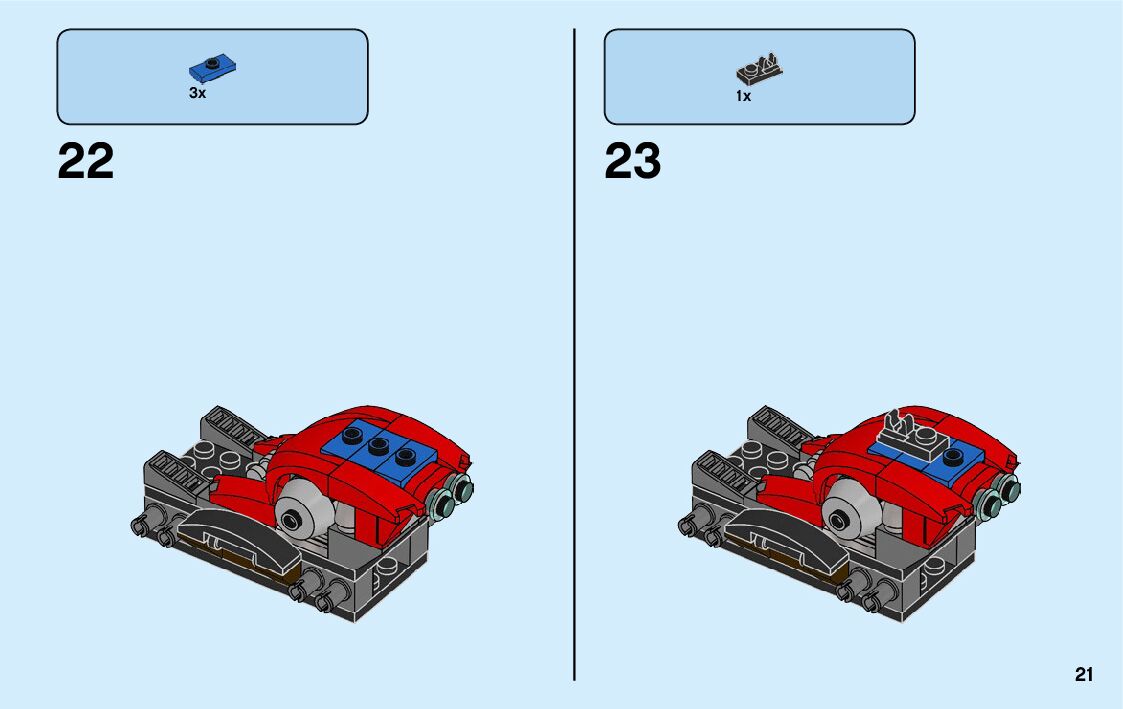 3x

22

1x

23

21