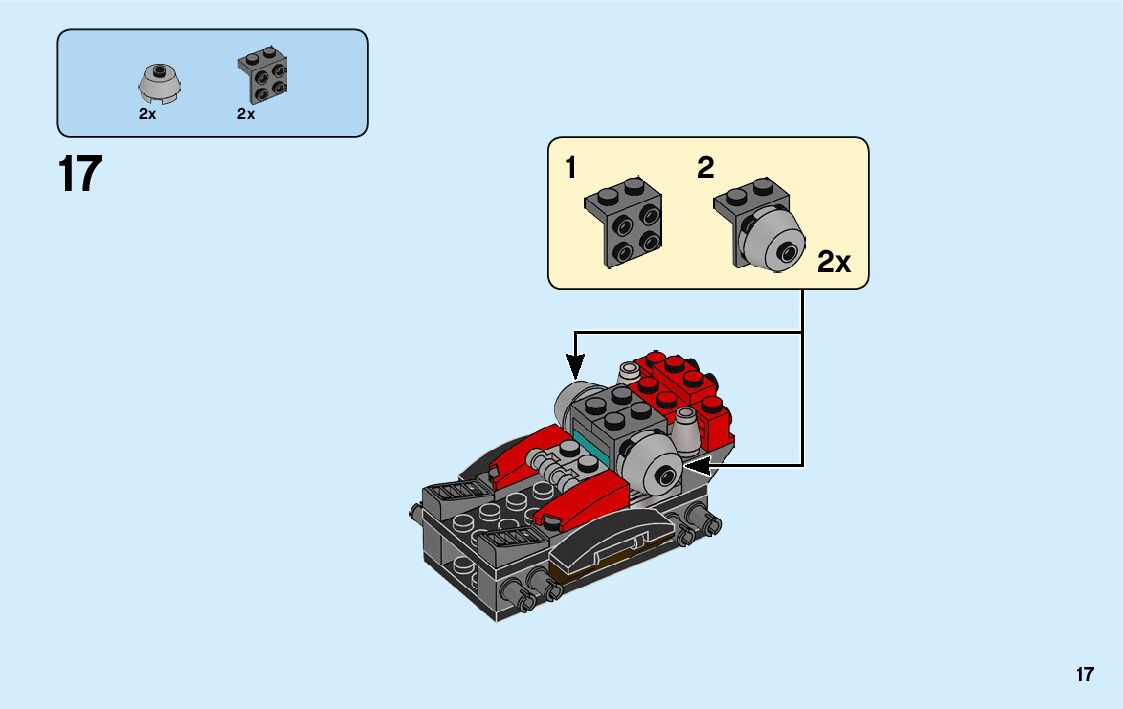 2x
2x

17

1
2
2x

17