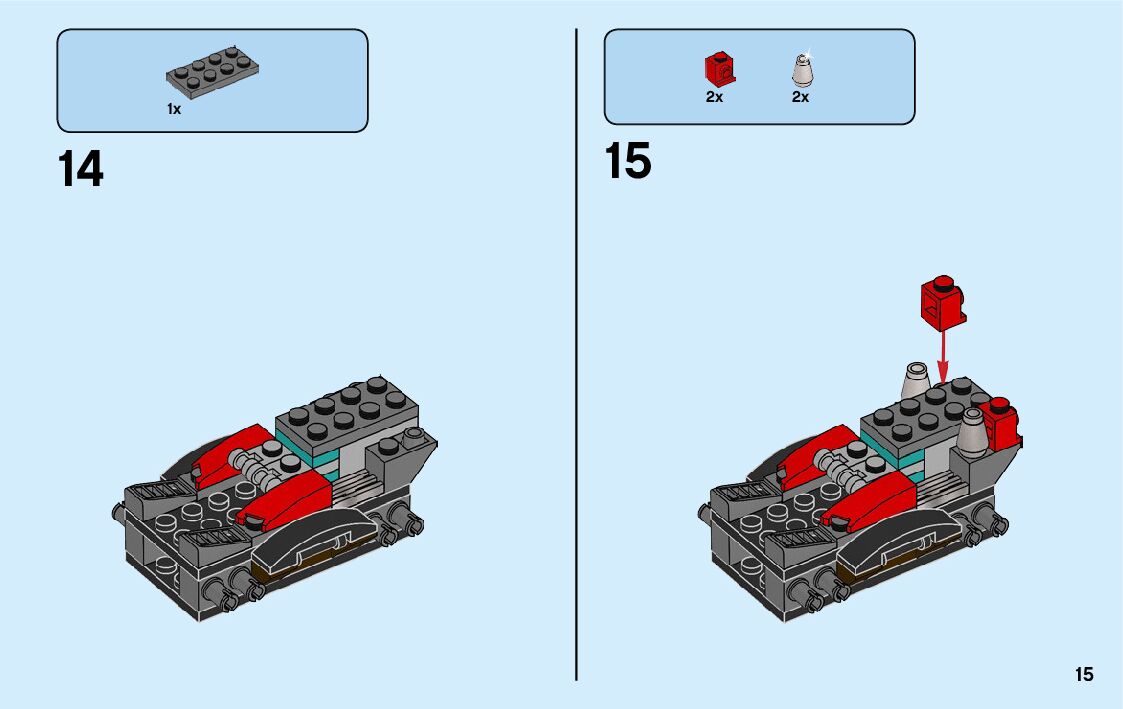 1x

14

2x 2x

15

15