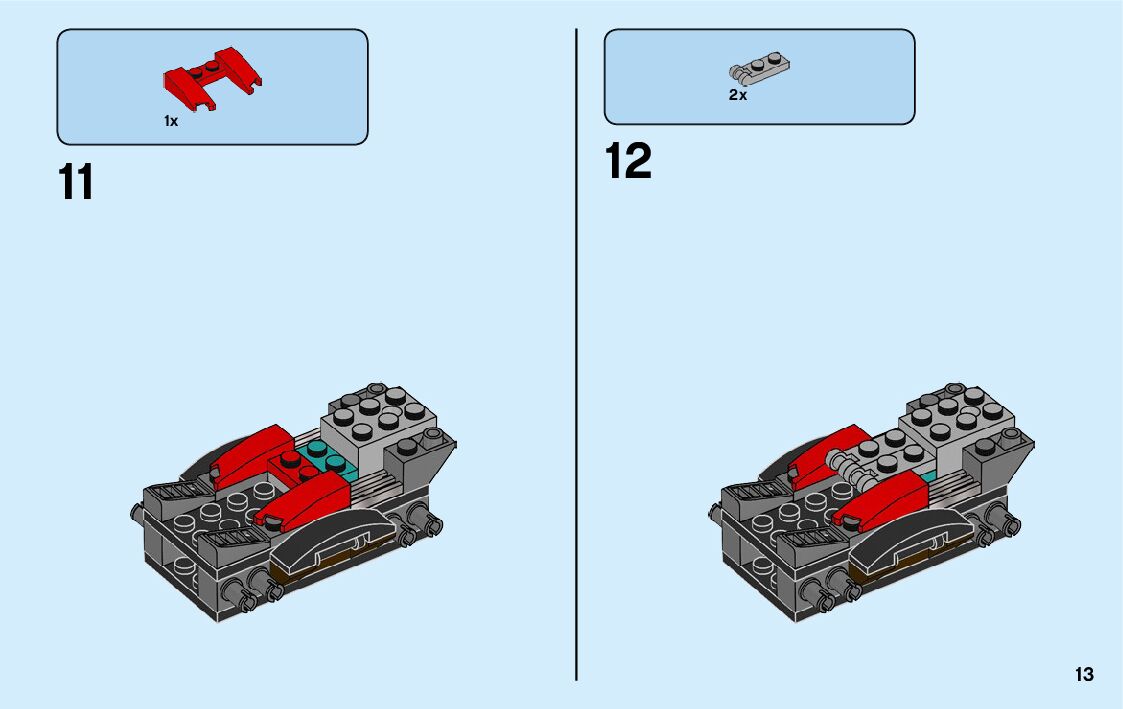 1x

11

2x

12

13