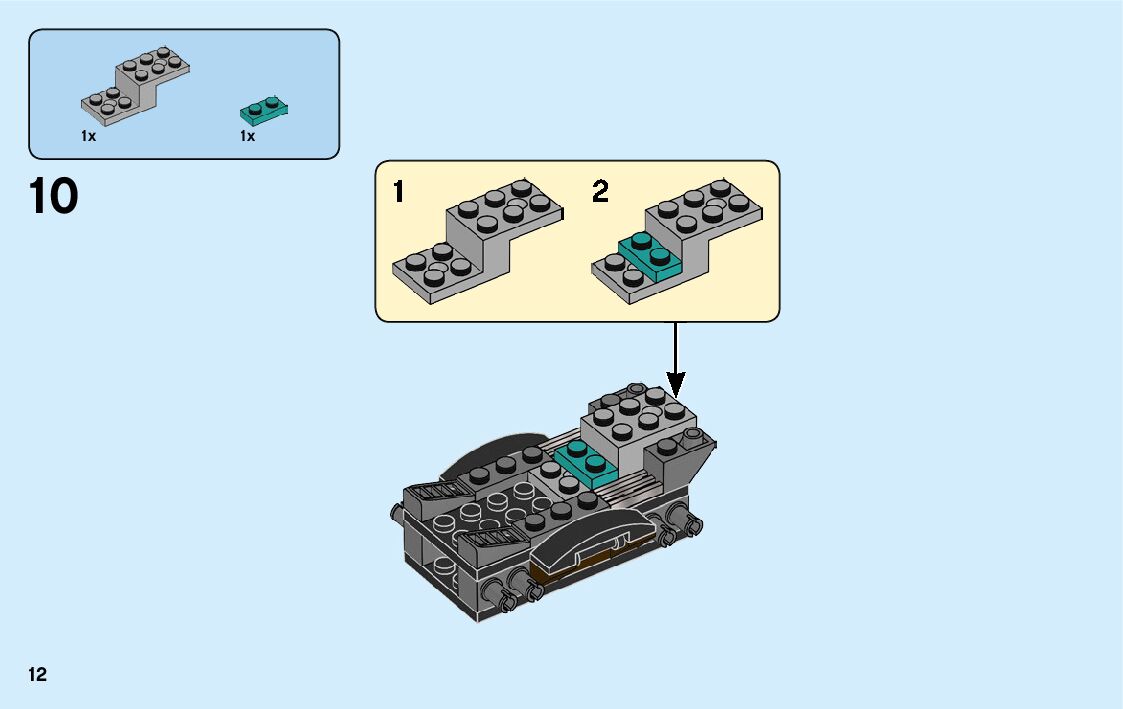 1x

1x

10

1

2

12