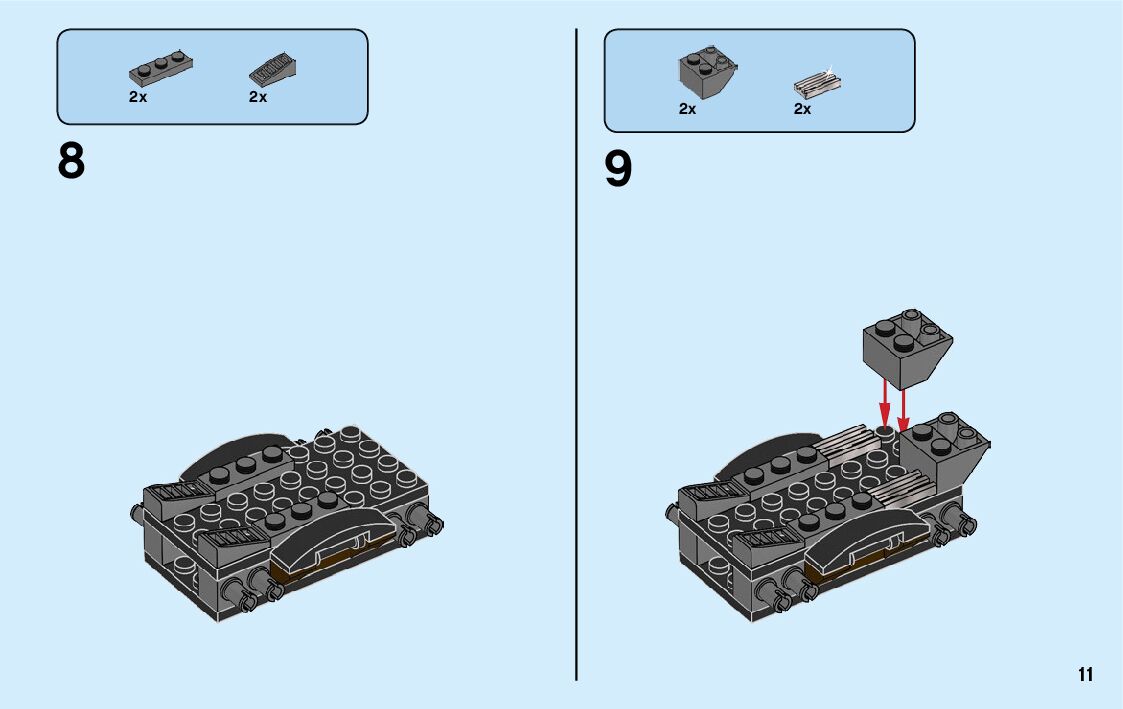 2x 2x

8

2x 2x

9

11