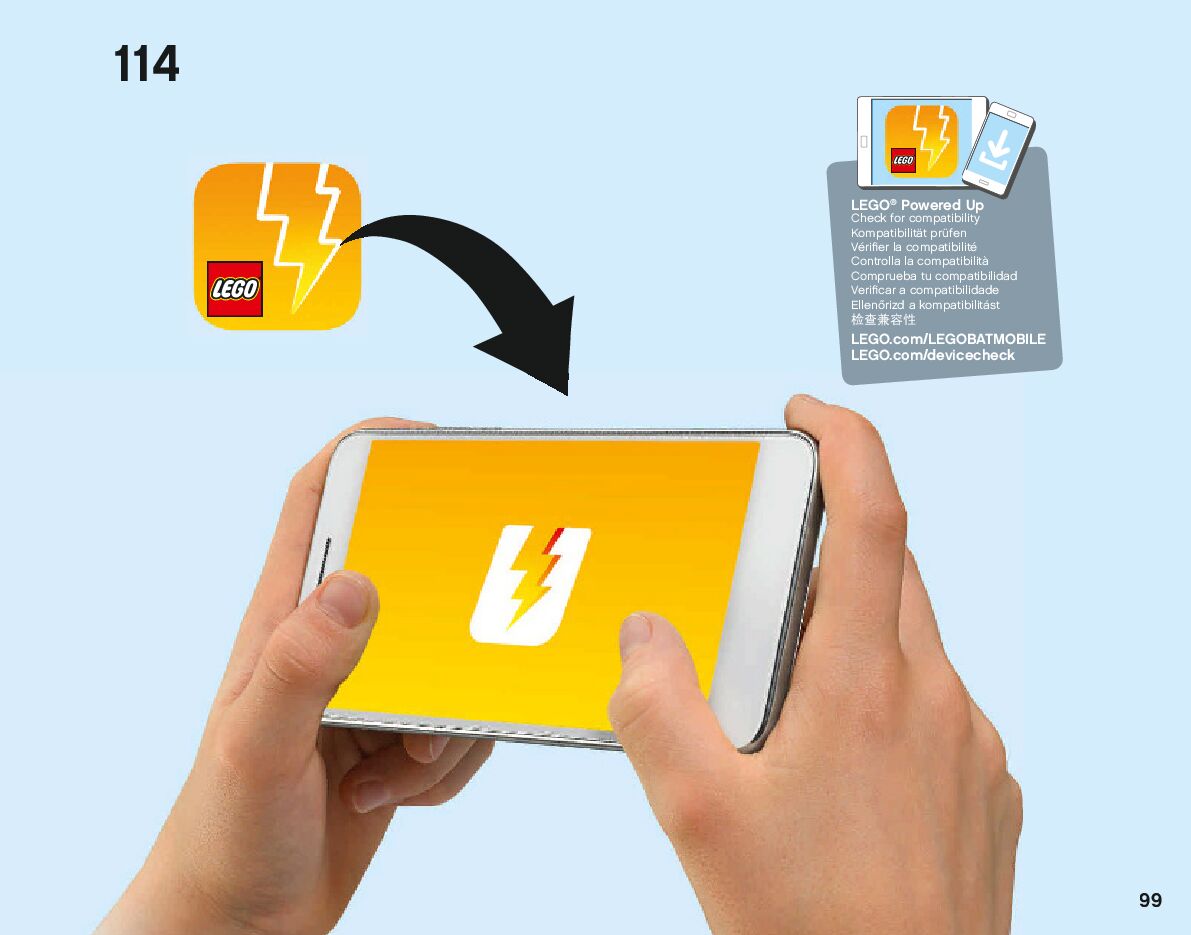 114

LEGO

LEGO

LEGO® Powered Up
Check for compatibility
Kompatibilität prüfen
Vérifier la compatibilité
Controlla la compatibilità
Comprueba tu compatibilidad
Verificar a compatibilidade
Ellenőrizd a kompatibilitást
检查兼容性
LEGO.com/LEGOBATMOBILE
LEGO.com/devicecheck

99