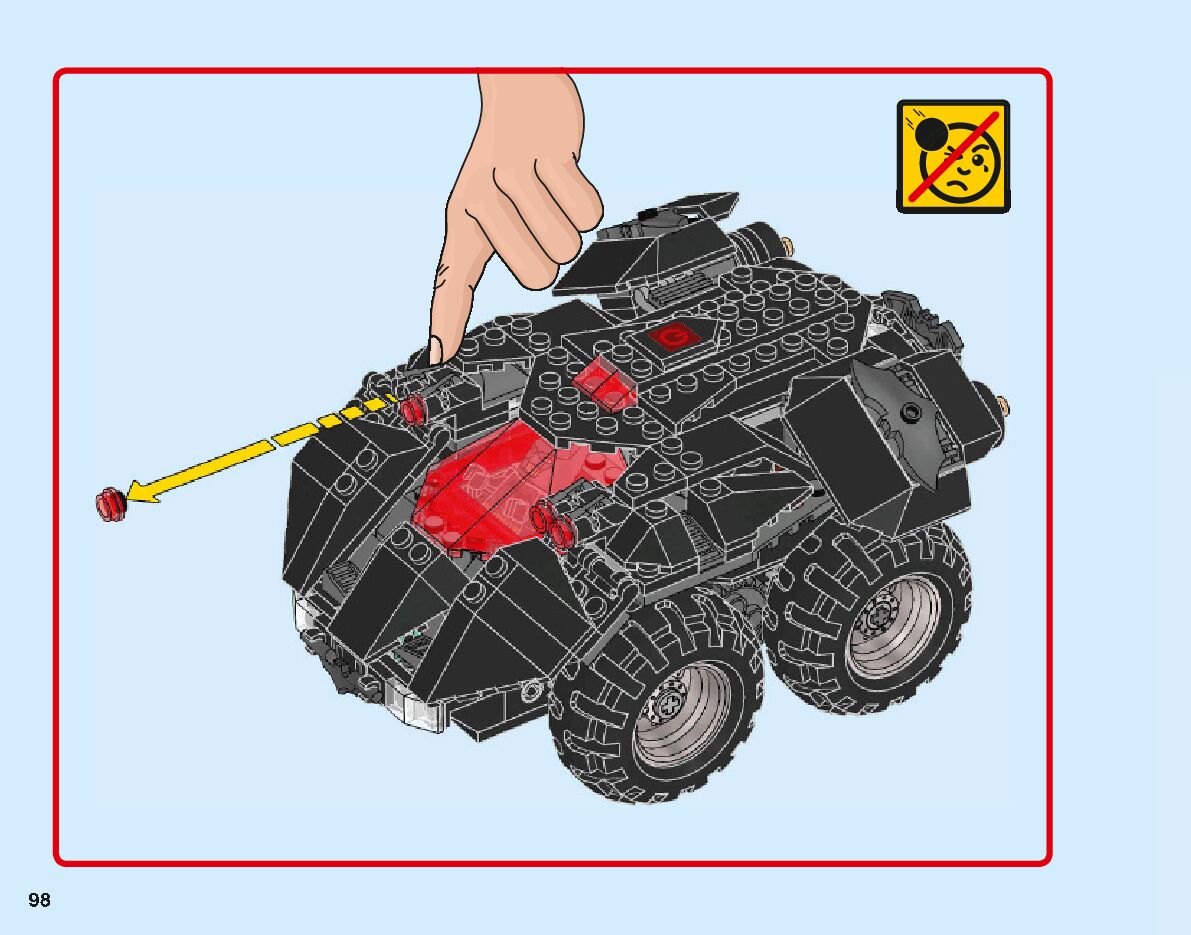 98