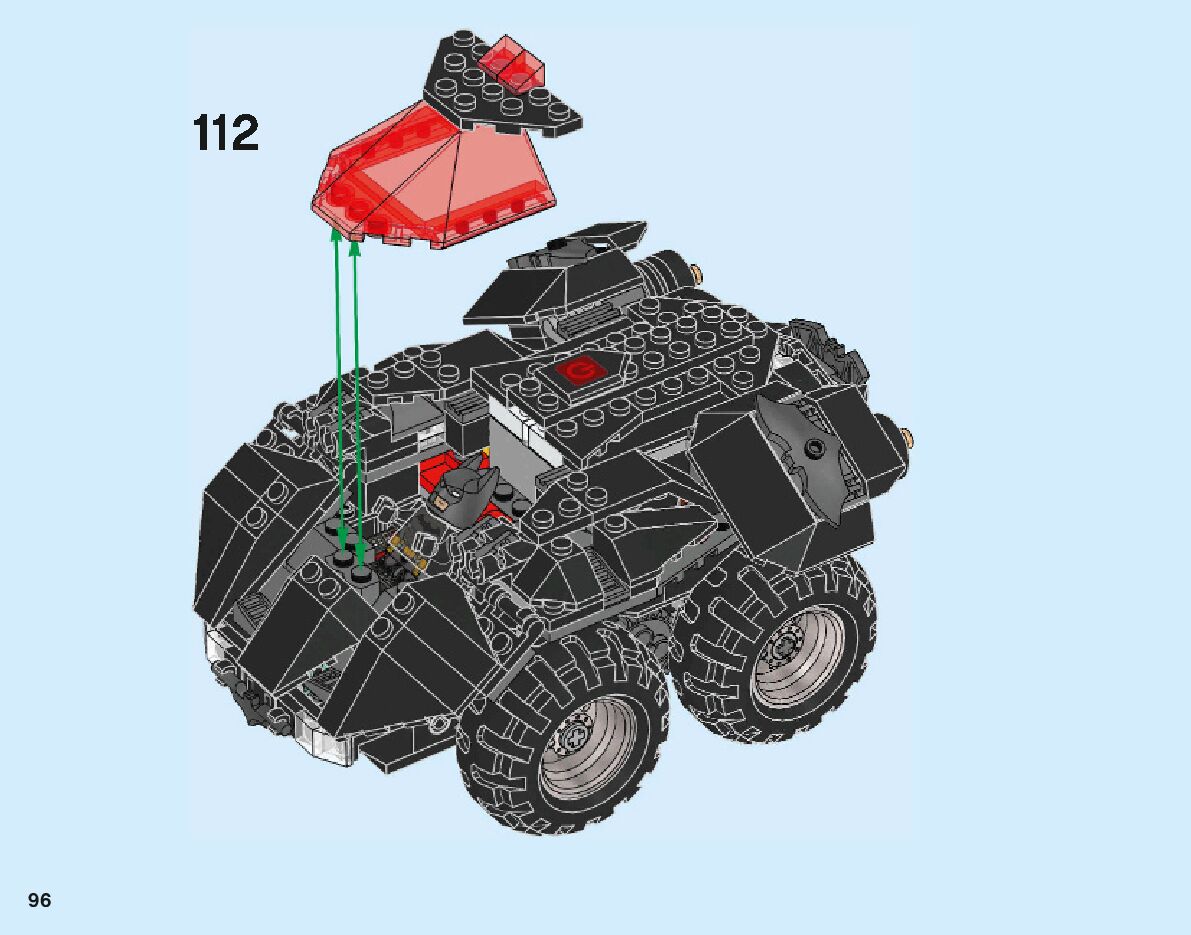 112

96