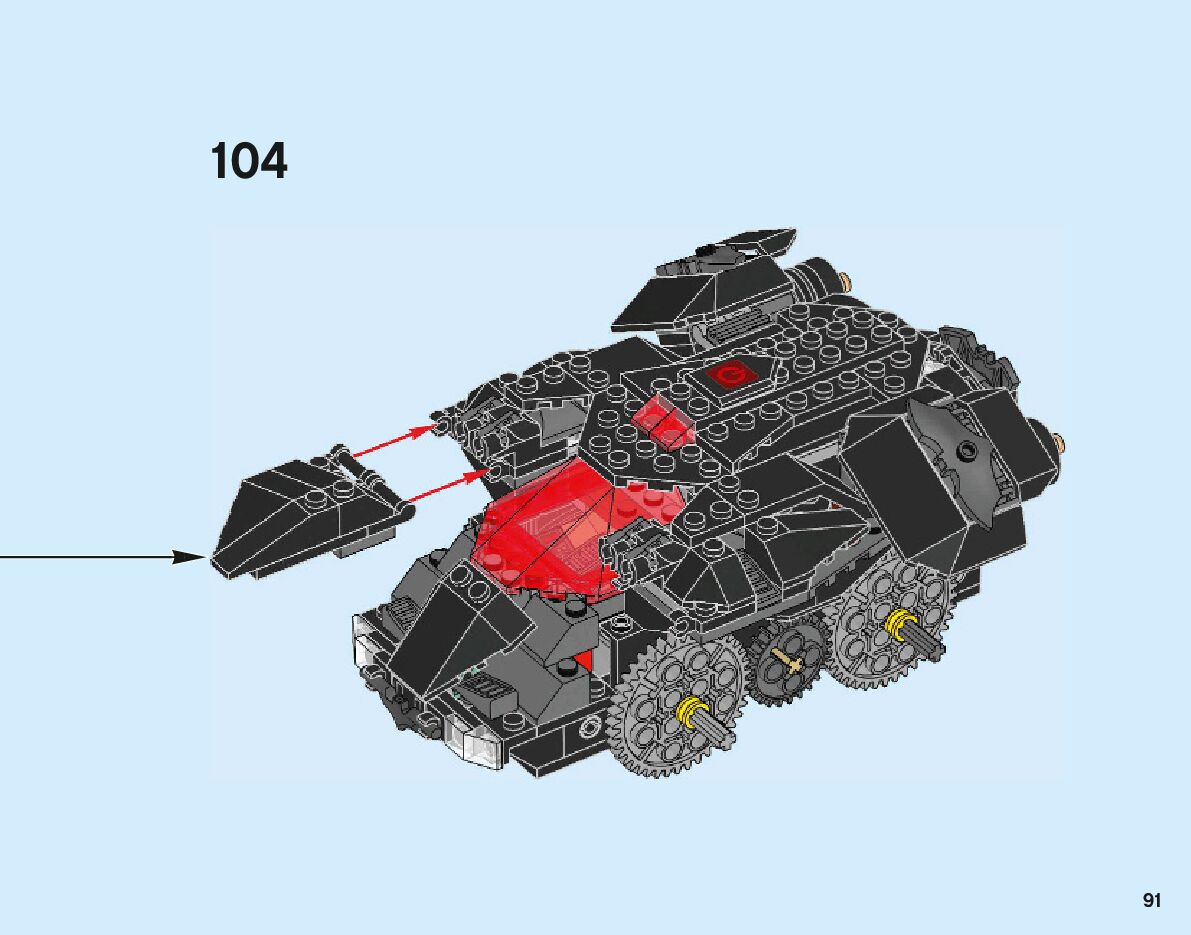 104

91