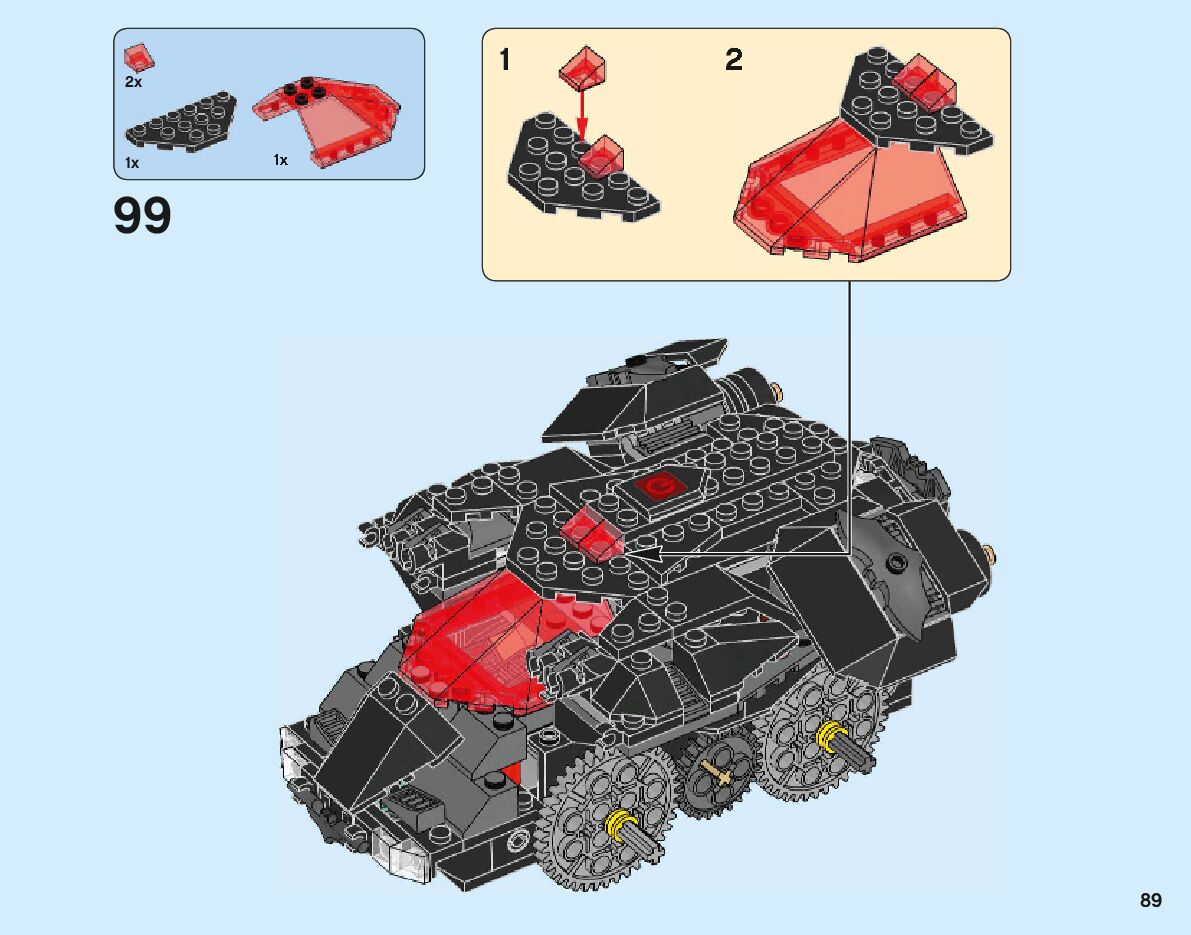 2x

1x

1x

99

1

2

89