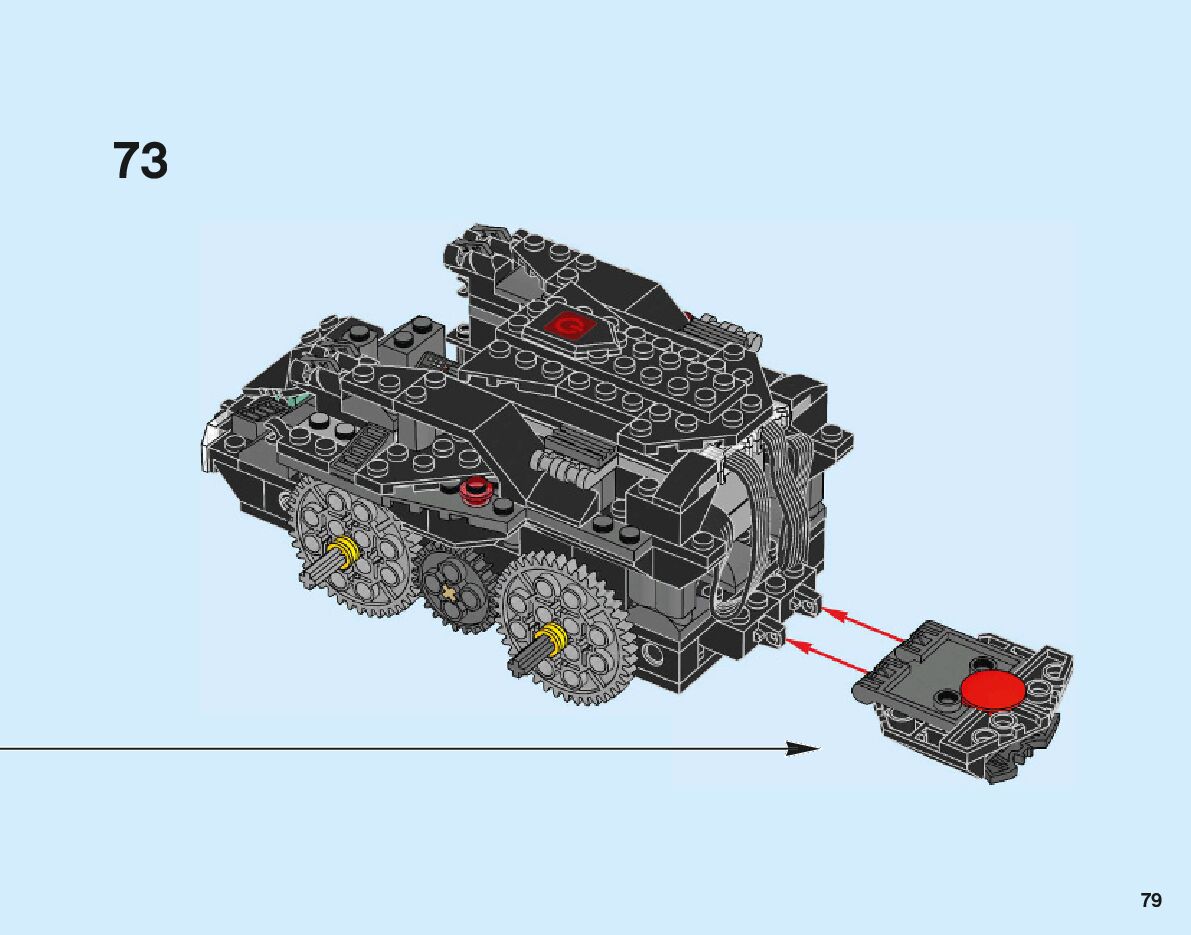 73

79