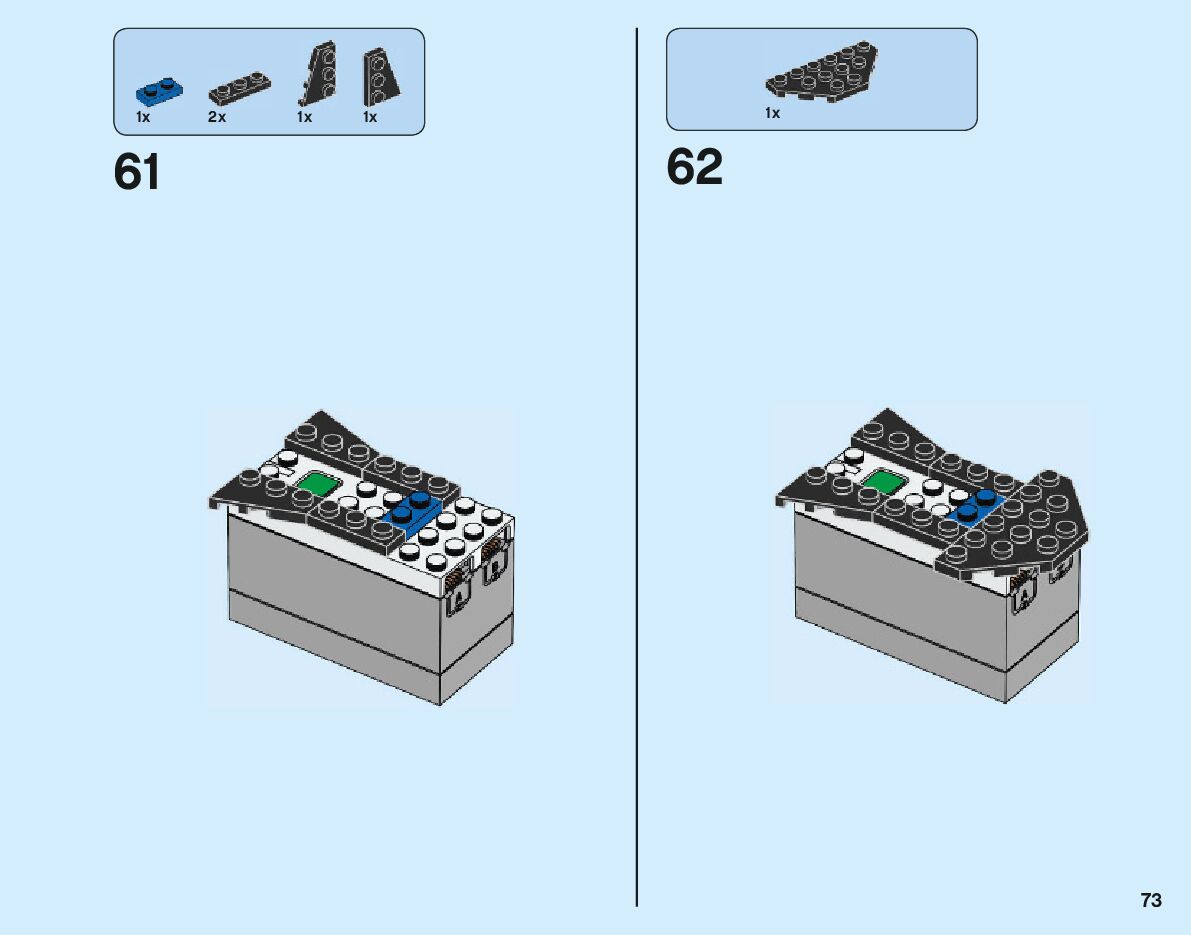 1x 2x 1x 1x

61

1x

62

73