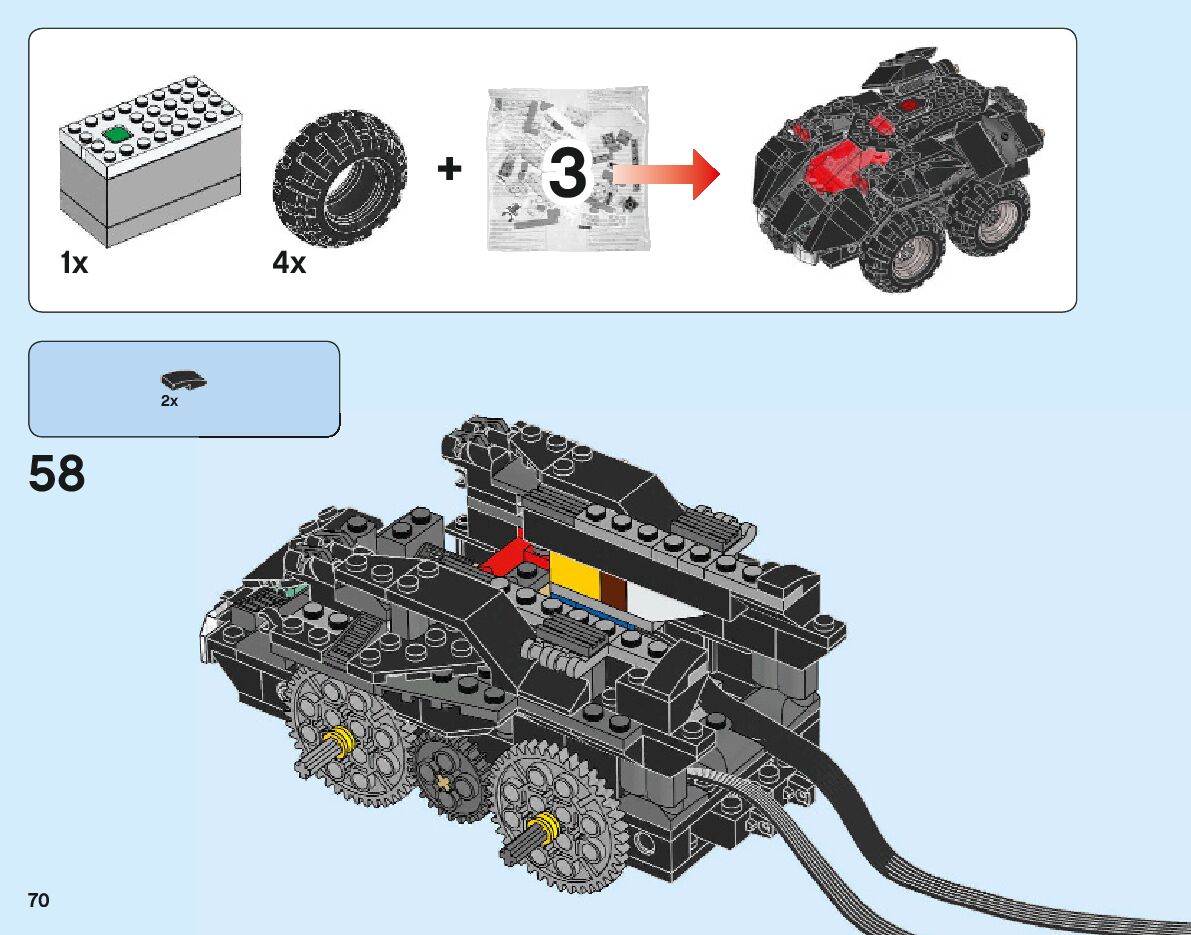 1x

4x

+

3

2x

58

70