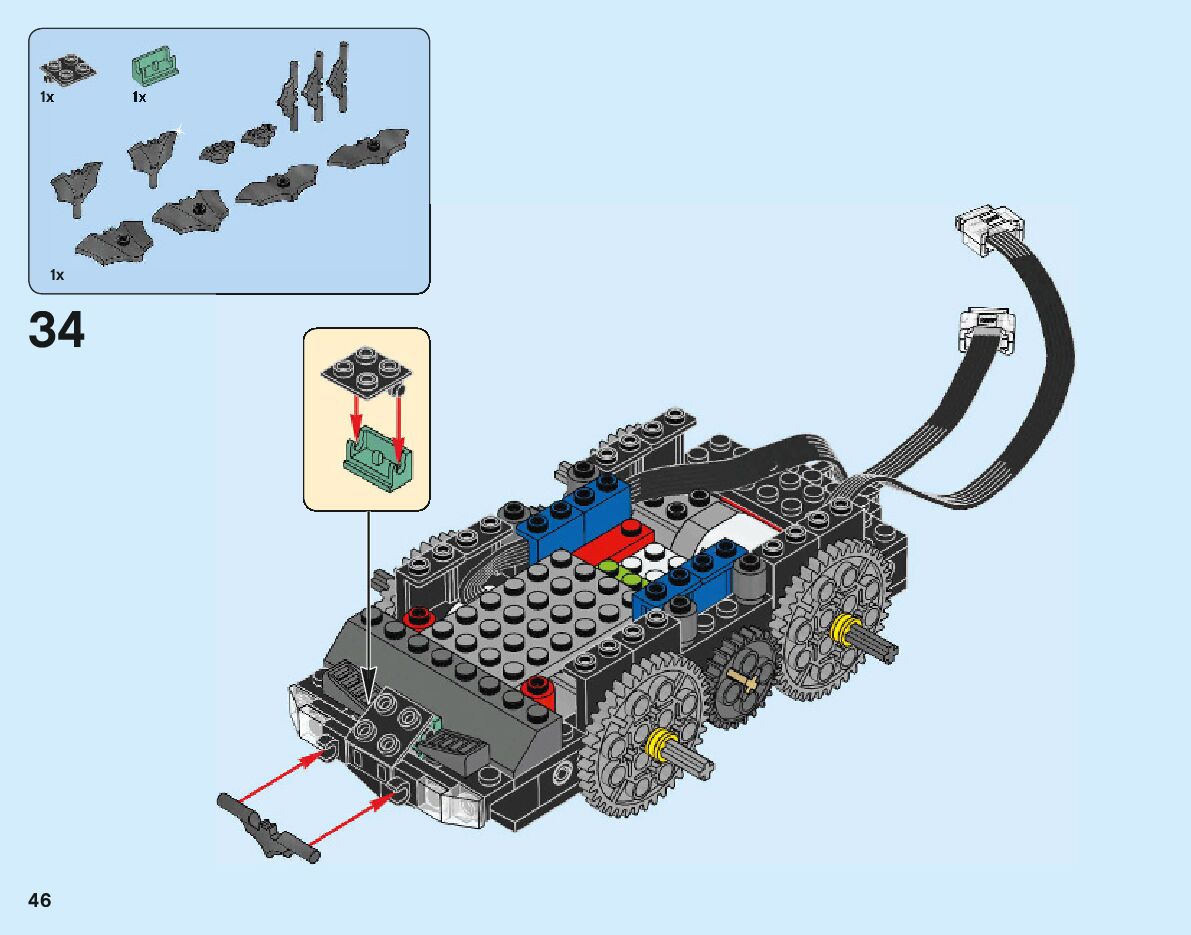 1x
1x
1x
34
46