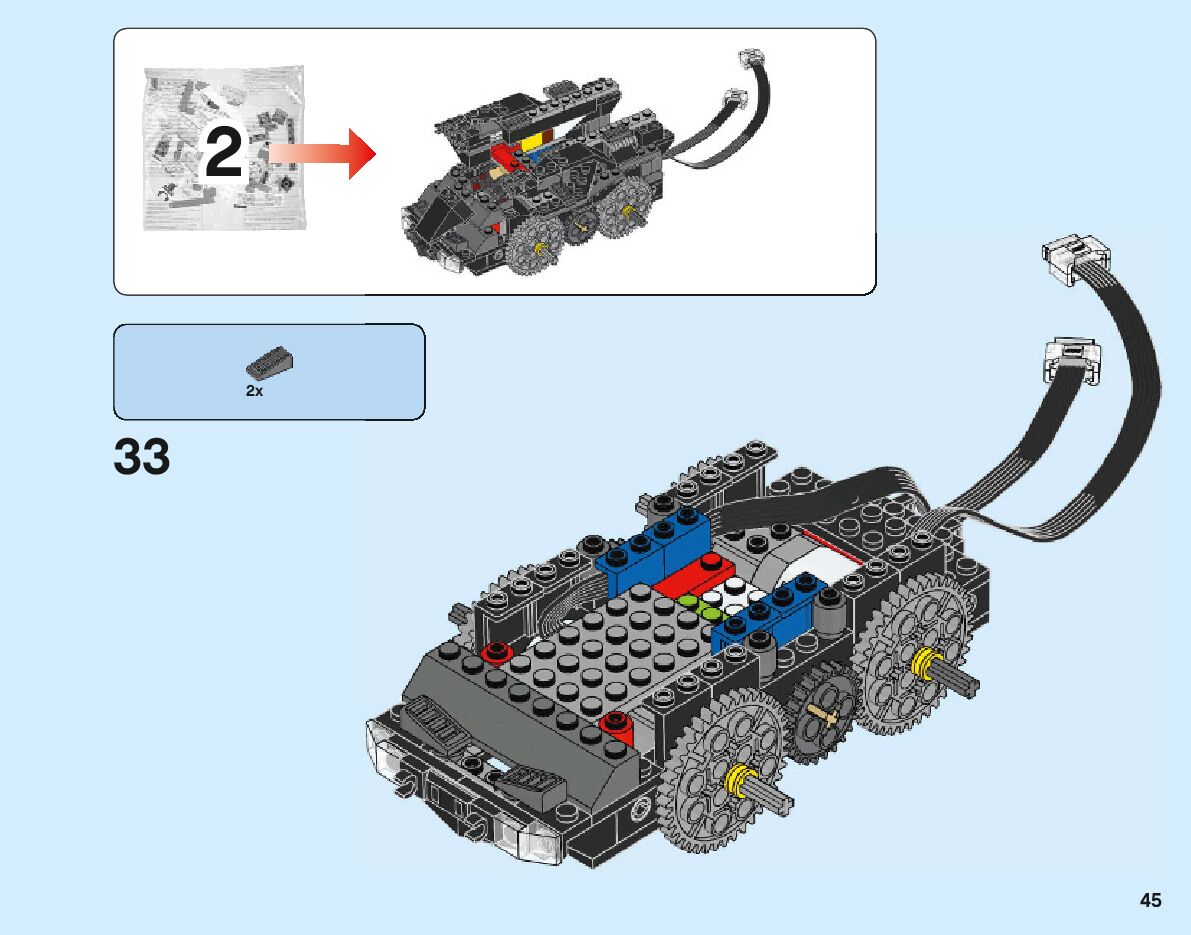 2

2x

33

45