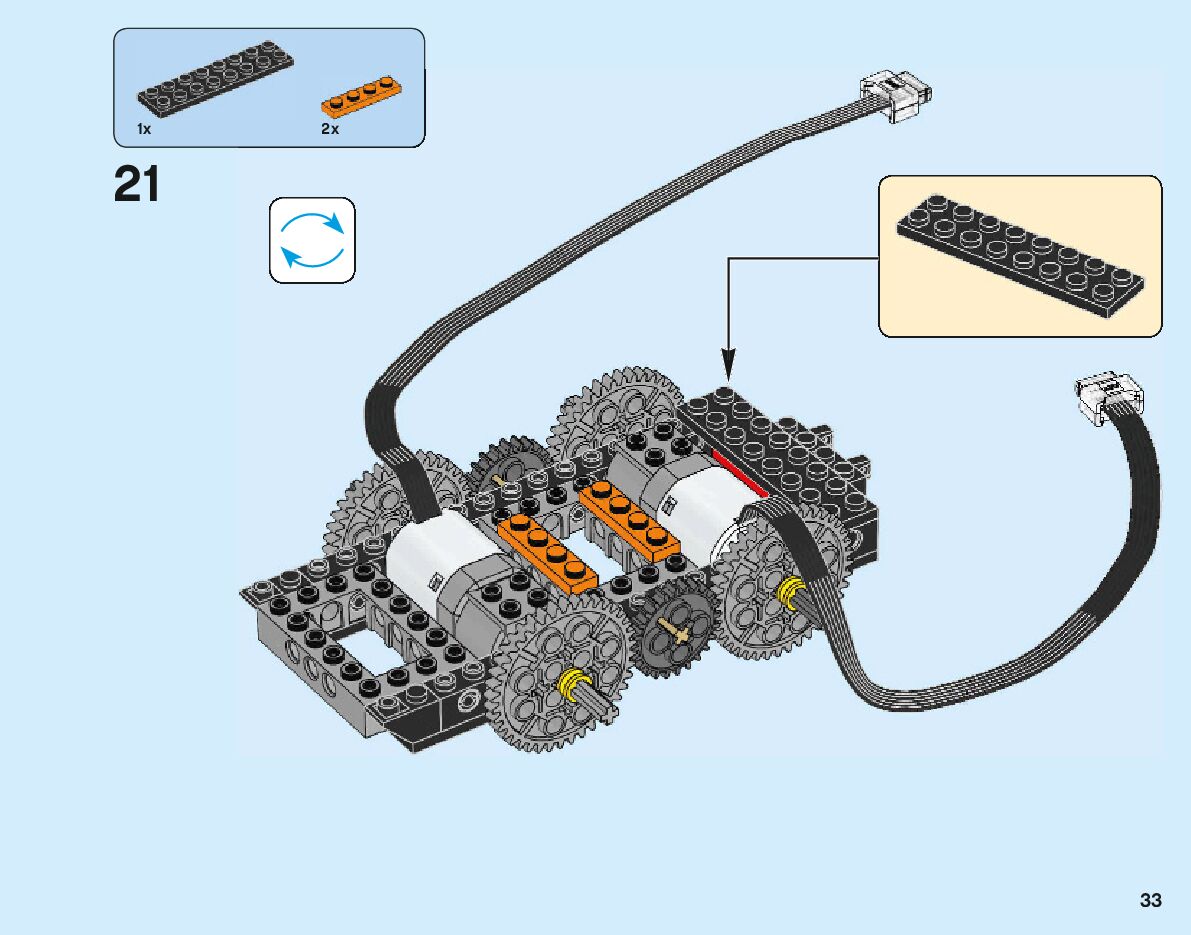 1x

2x

21

33