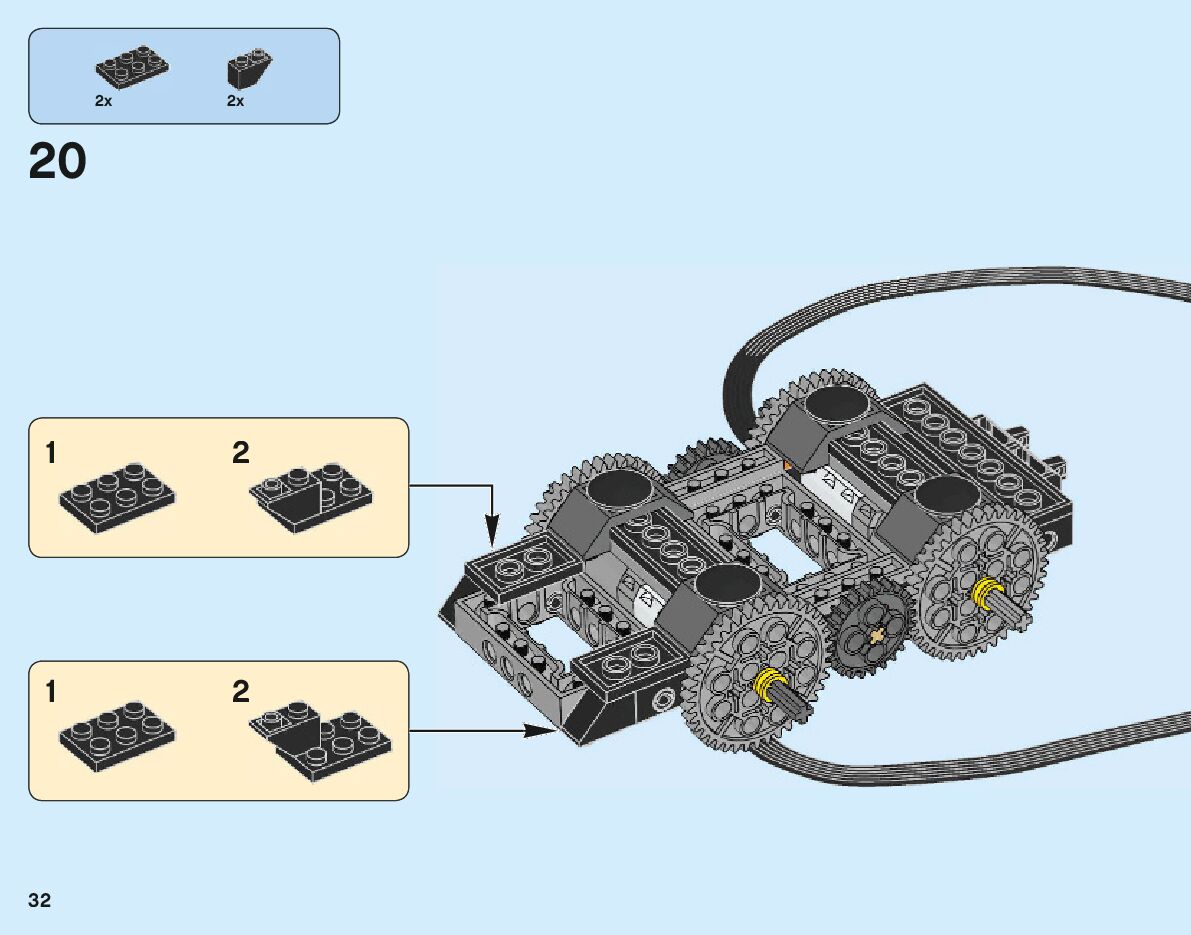 2x 2x

20

1 2

1 2

32