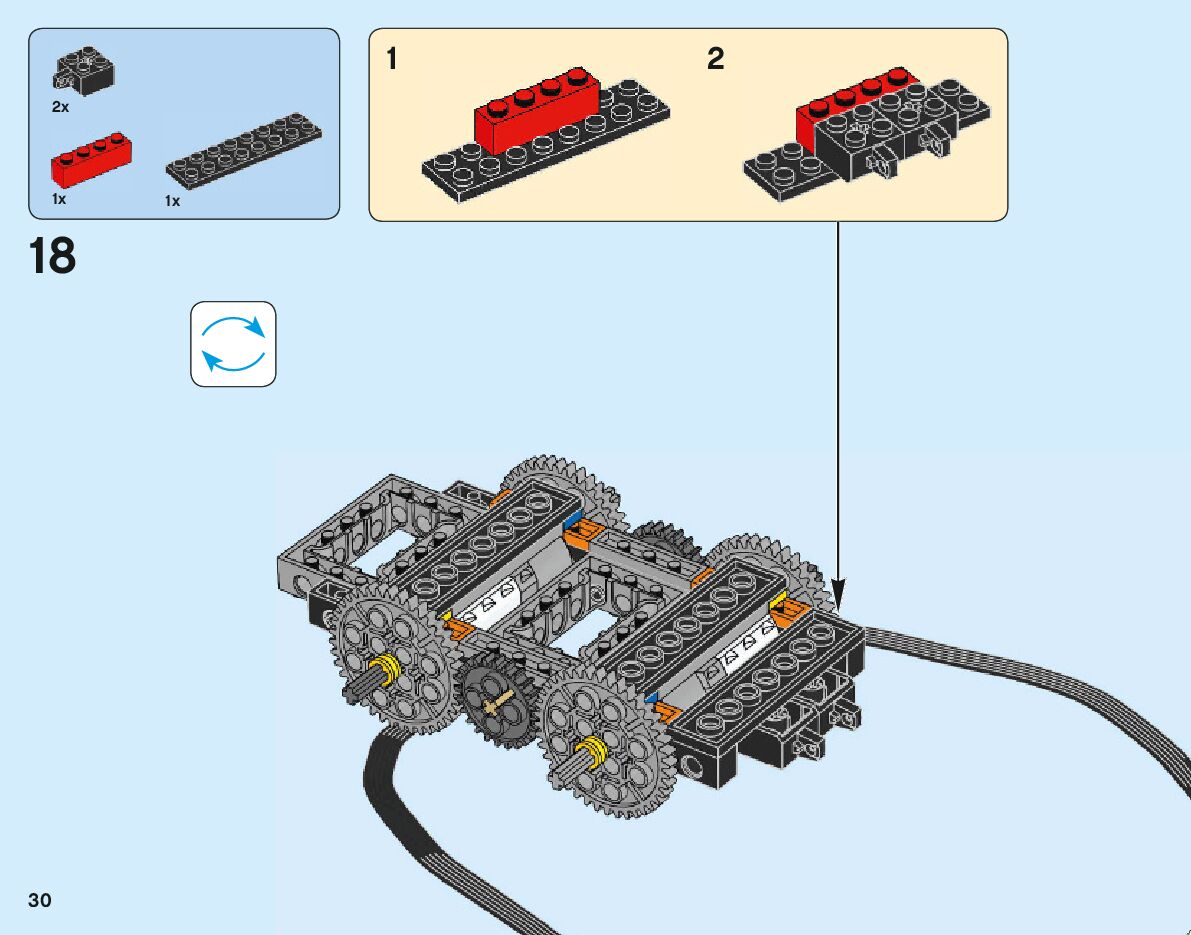 2x

1x

1x

1

2

18

30