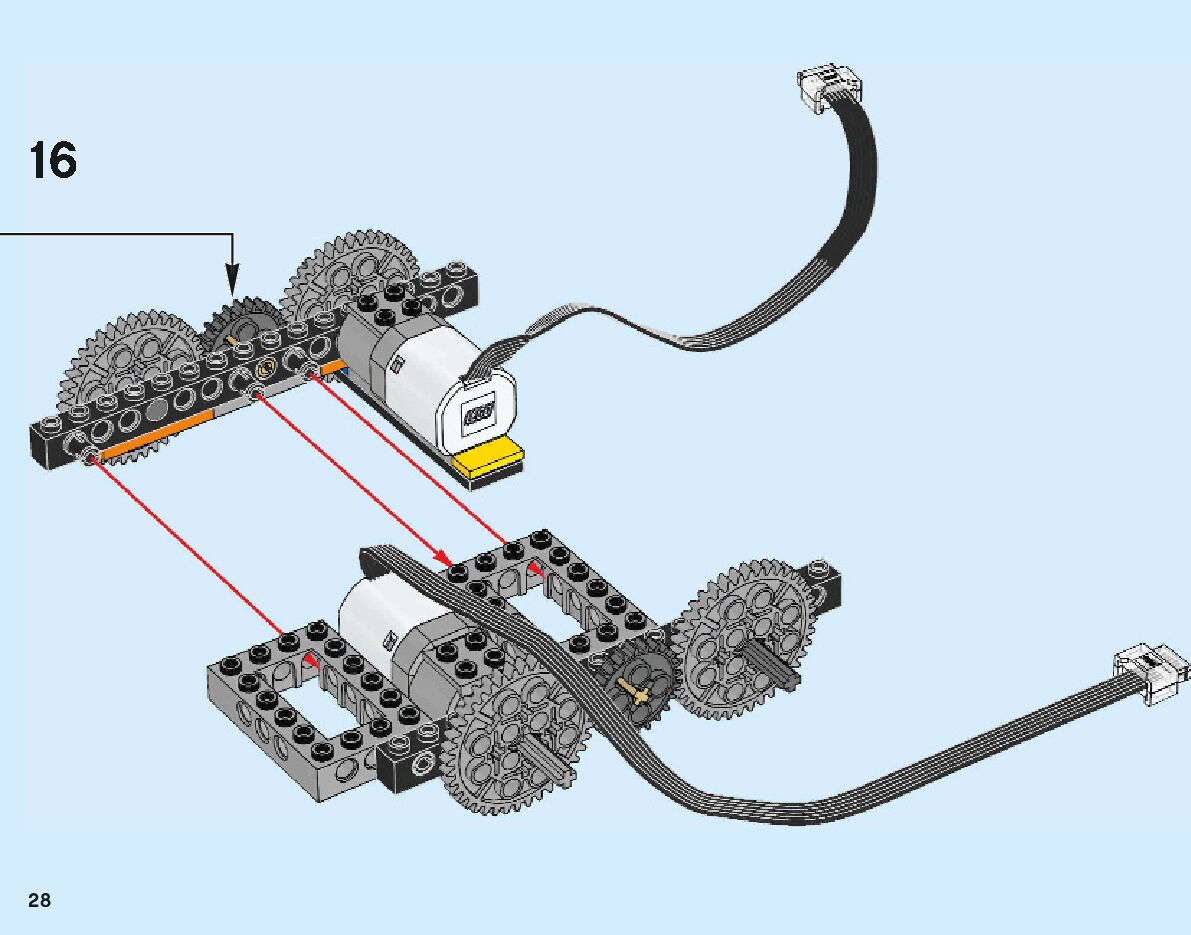 16

LEGO

28