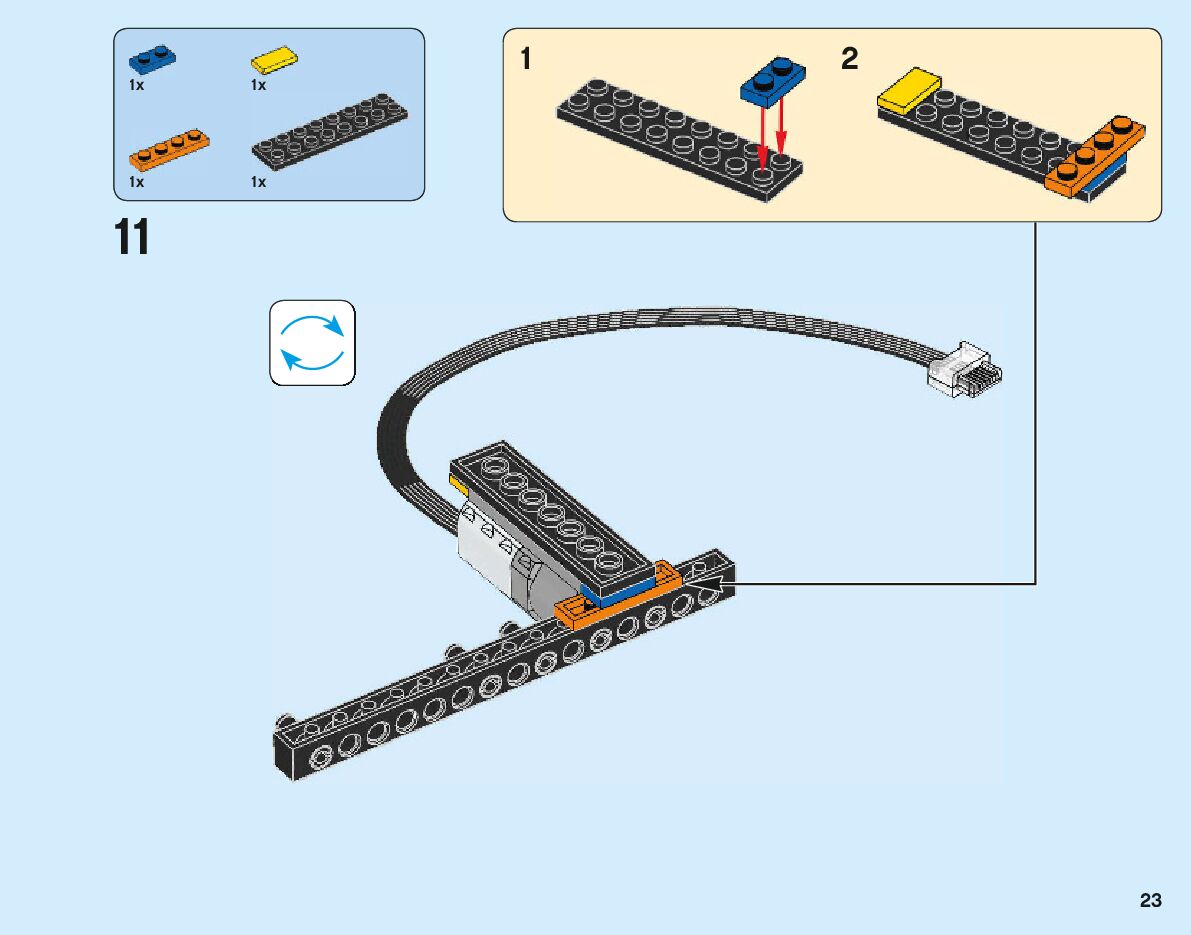 1x
1x
1x
1x

11

1
2

23