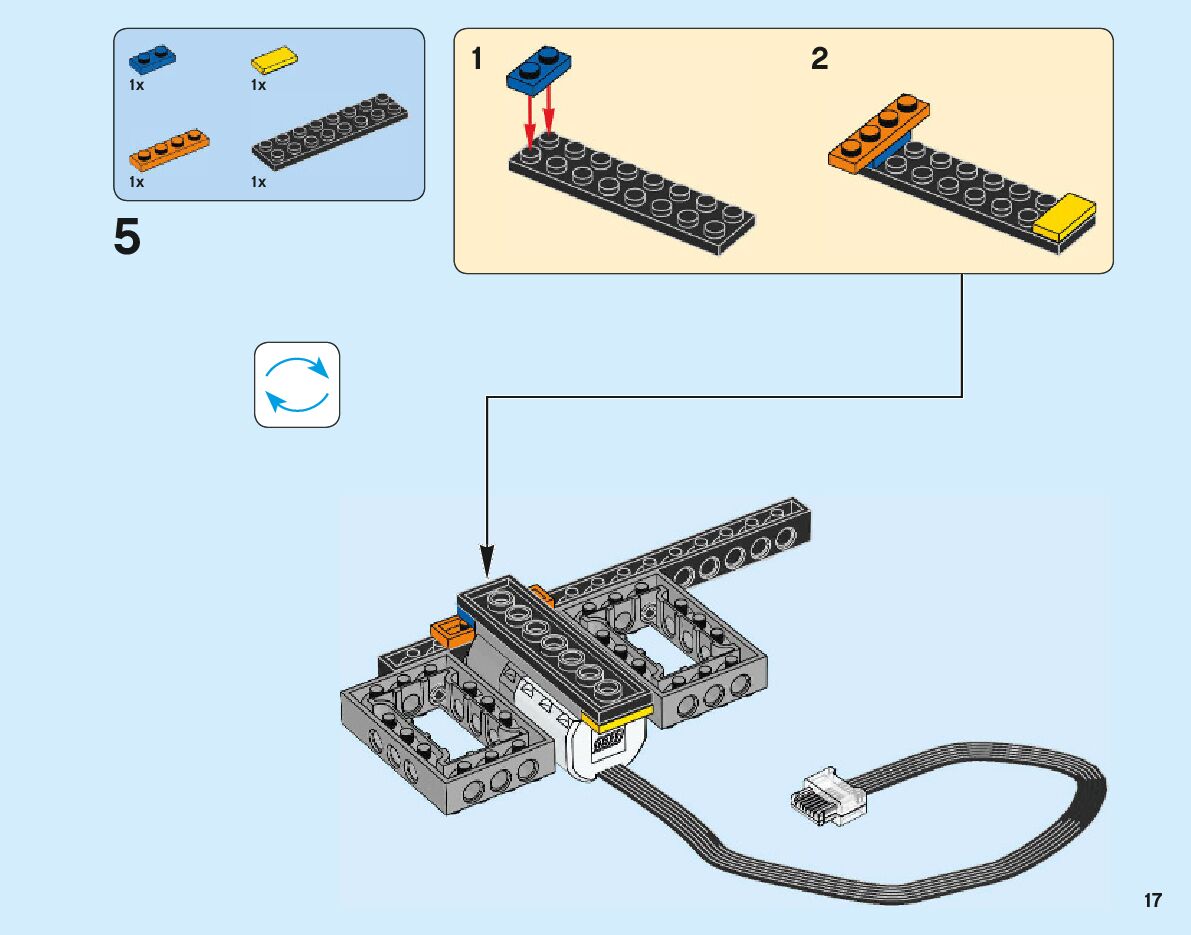 1x
1x
1x
1x

5

1

2

17