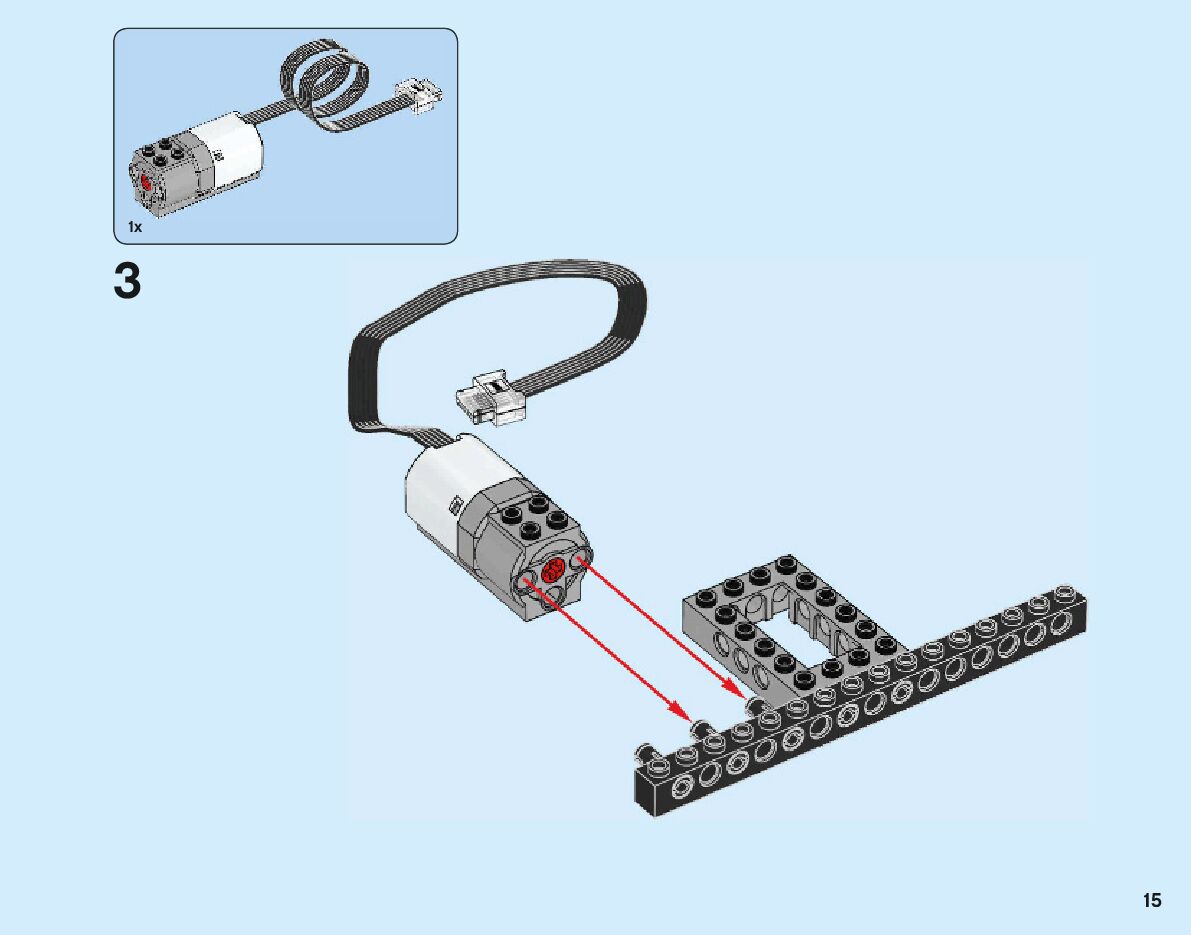 1x

3

15