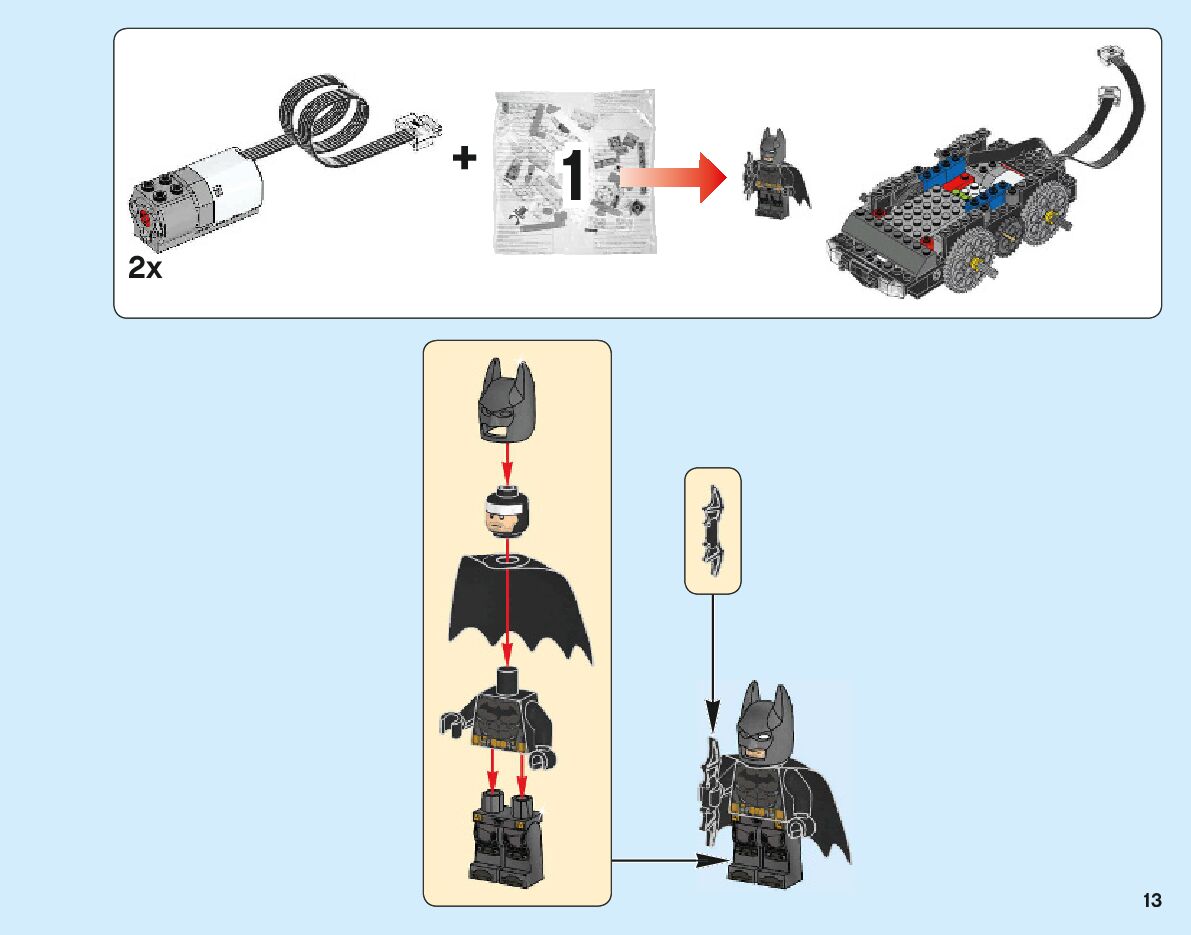 2x

+

1

13