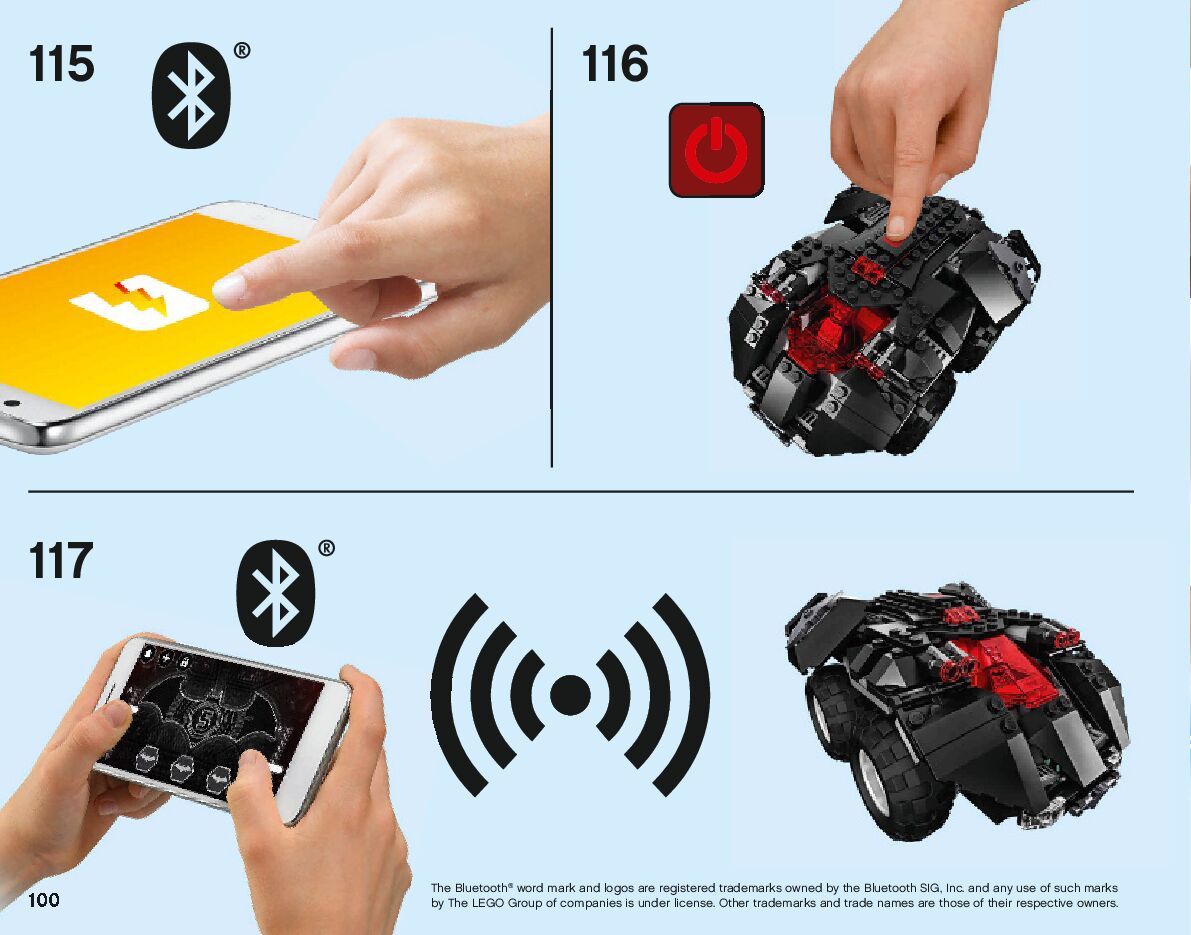 115 ®

116

117 ®

100

The Bluetooth® word mark and logos are registered trademarks owned by the Bluetooth SIG, Inc. and any use of such marks by The LEGO Group of companies is under license. Other trademarks and trade names are those of their respective owners.