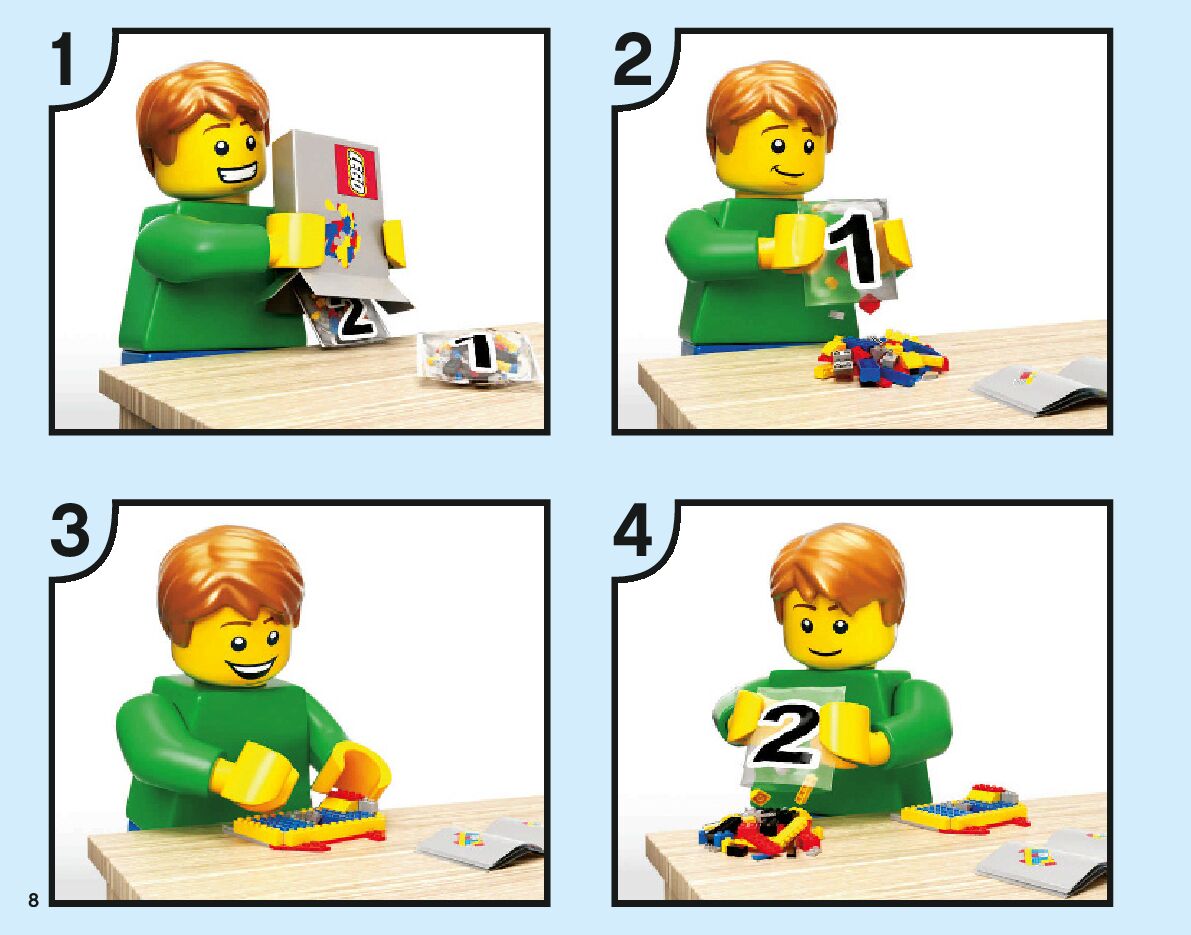 1

LEGO

2

1

2

1

3

4

2

8