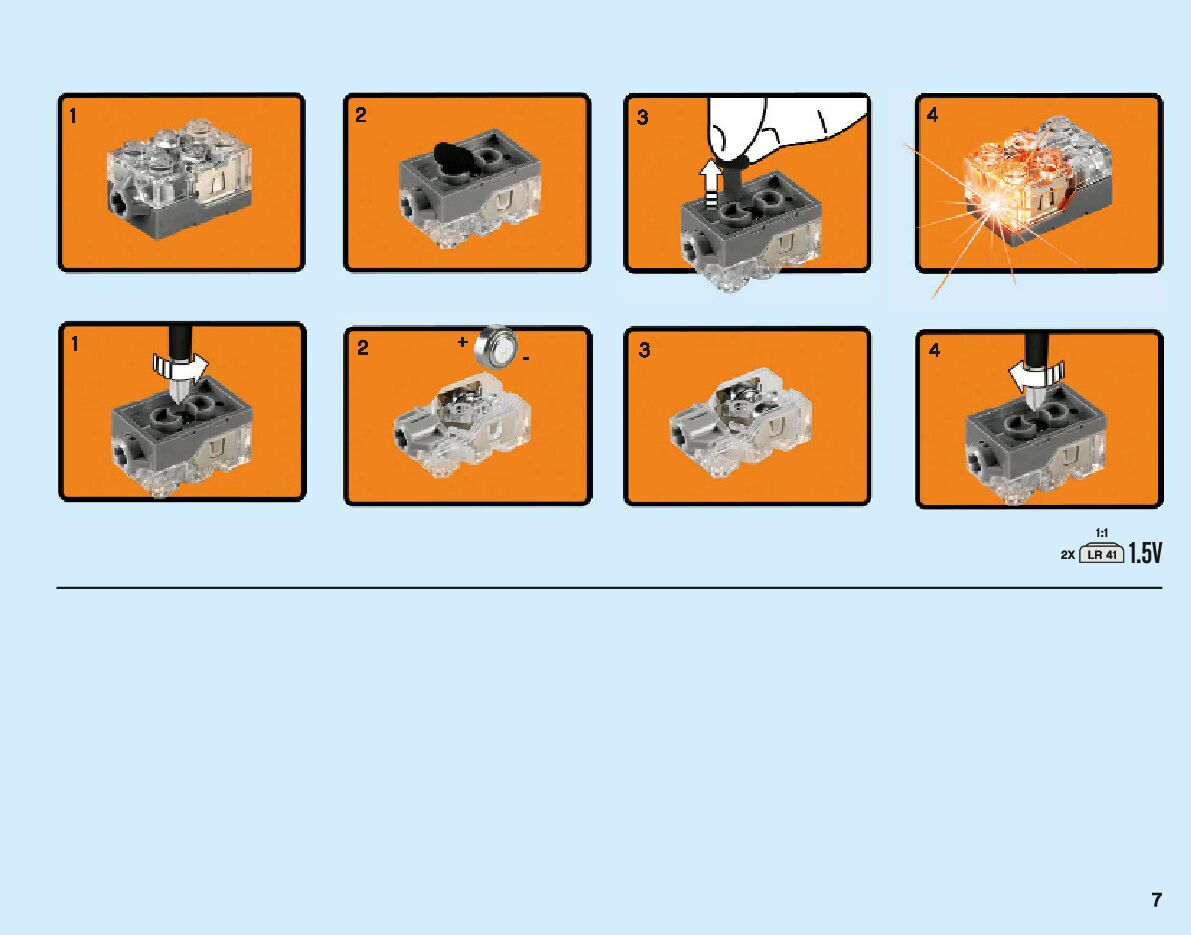 1

2

3

4

1

2 + -

3

4

1:1
2x LR 41 1.5V

7