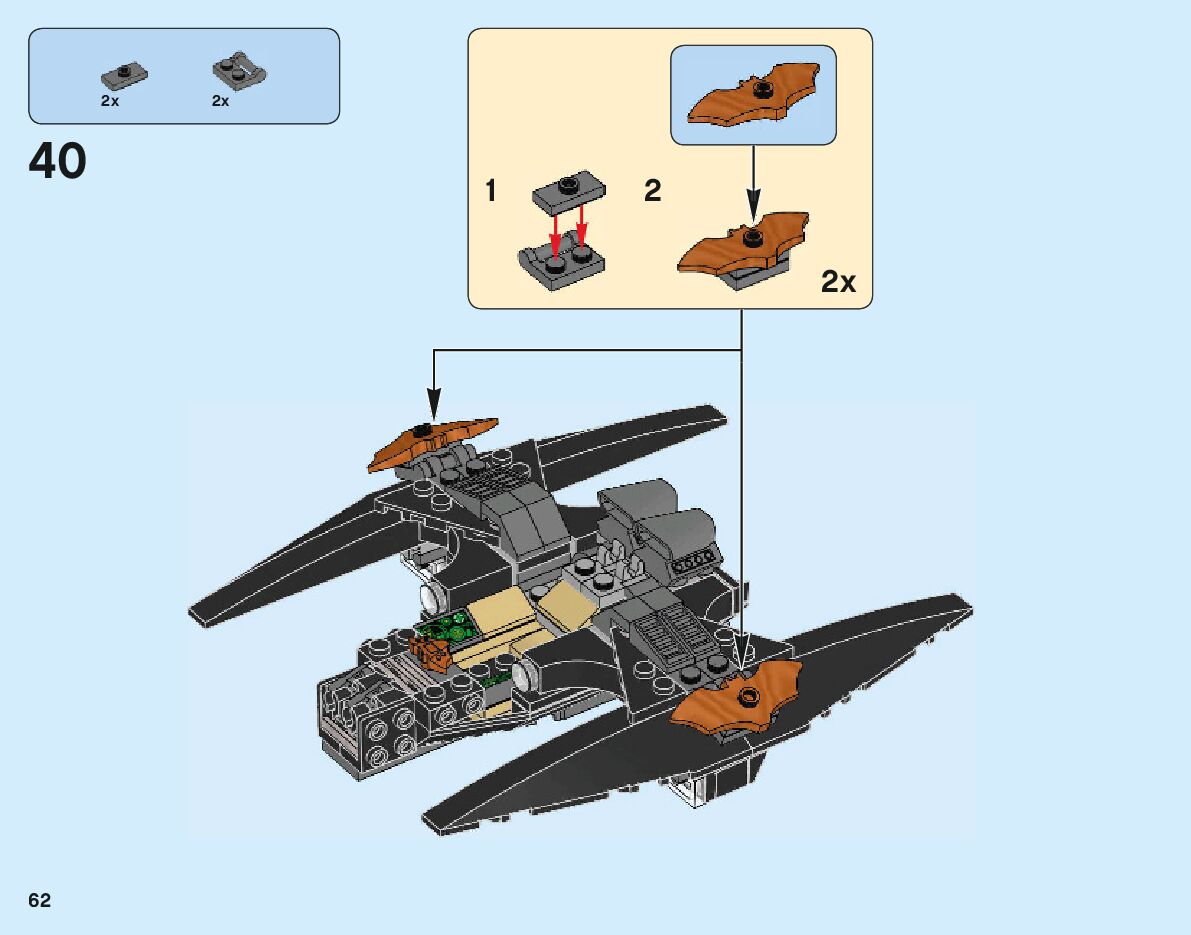 2x
2x

40

1

2

2x

62