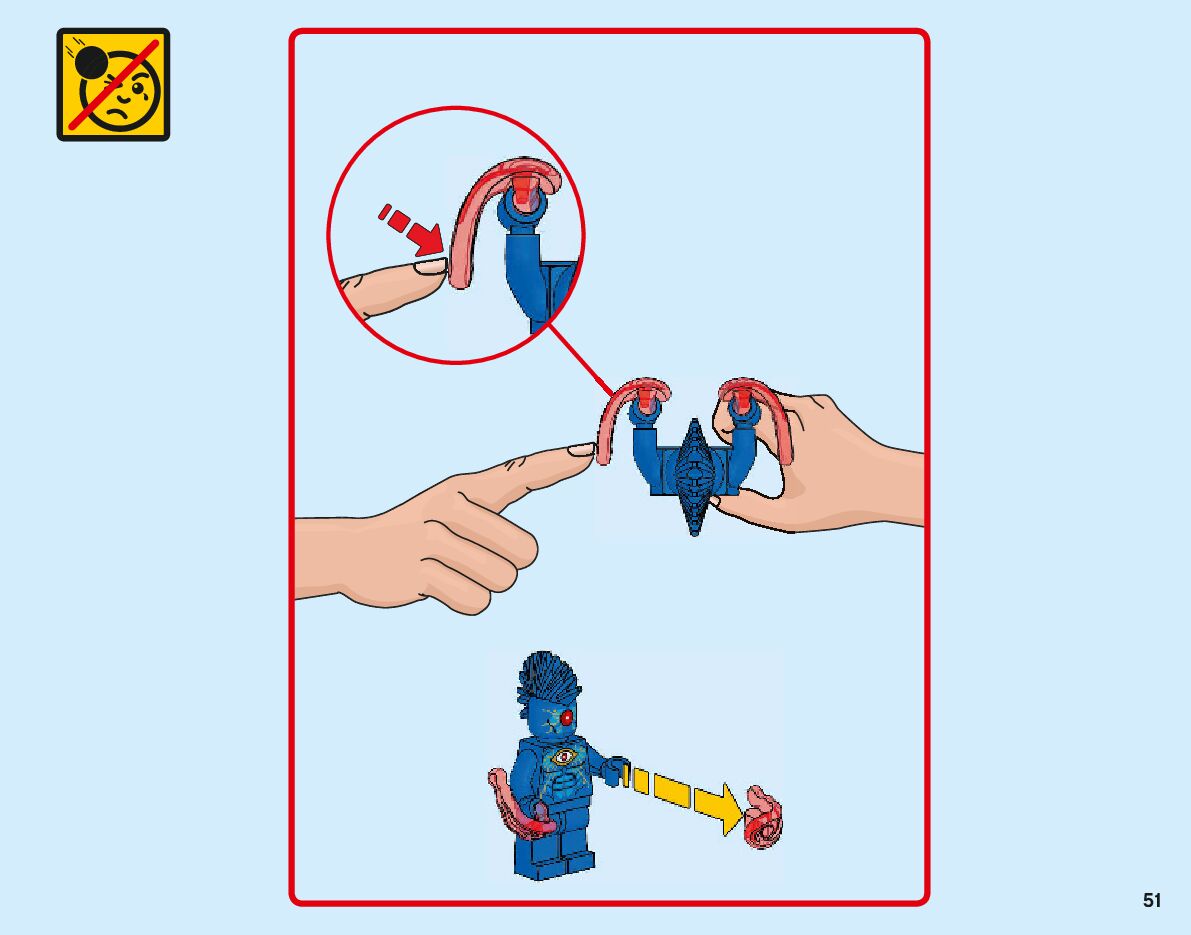 51