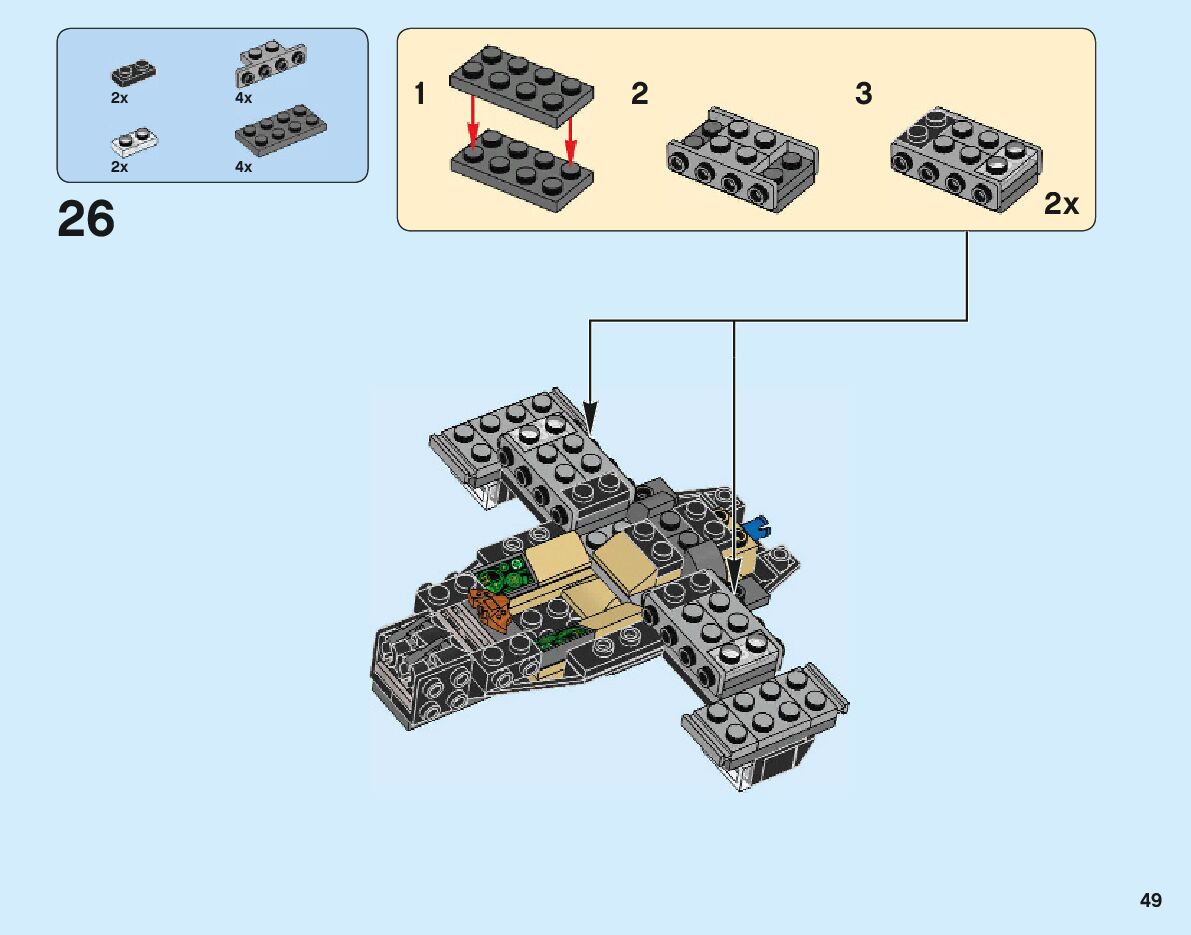 2x
4x
2x
4x

26

1
2
3
2x

49