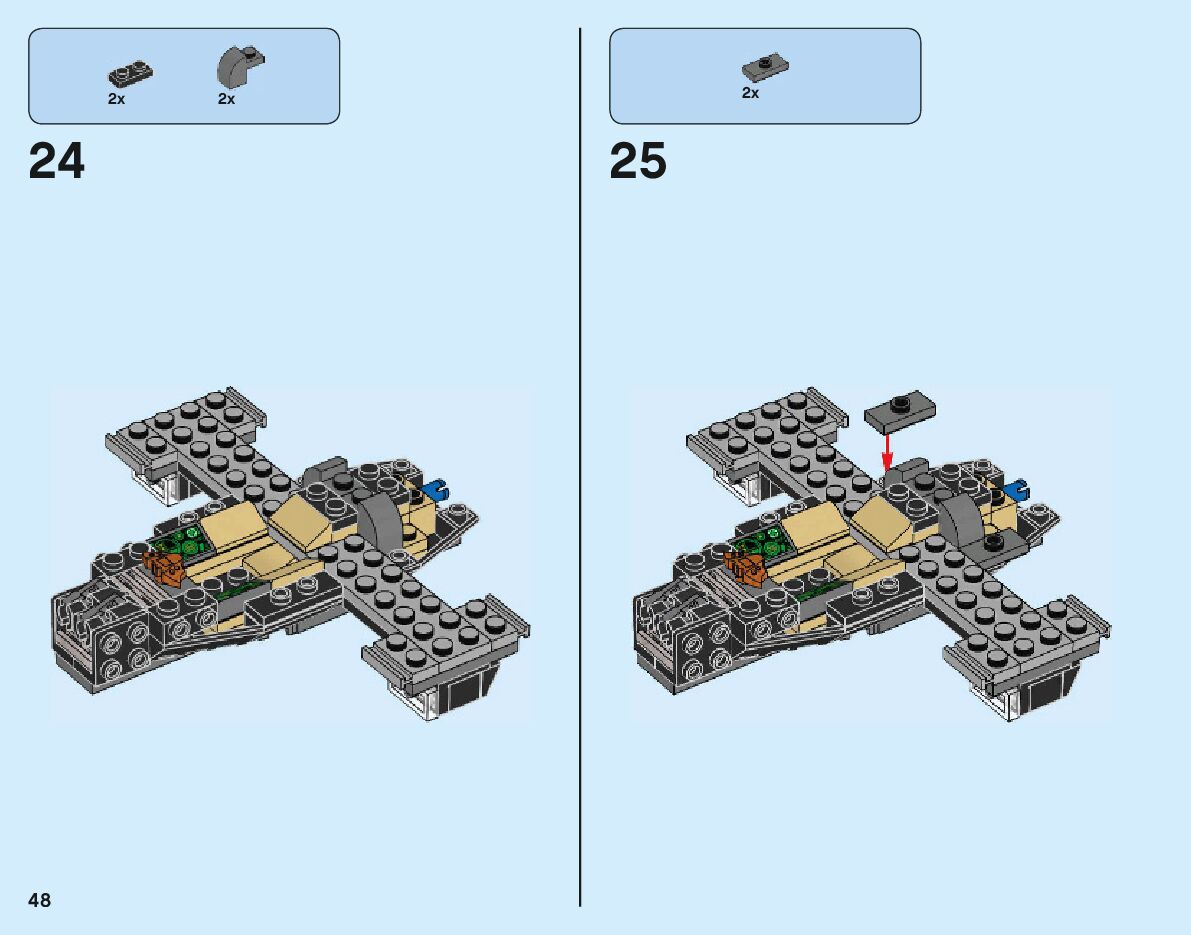 2x 2x

24

2x

25

48