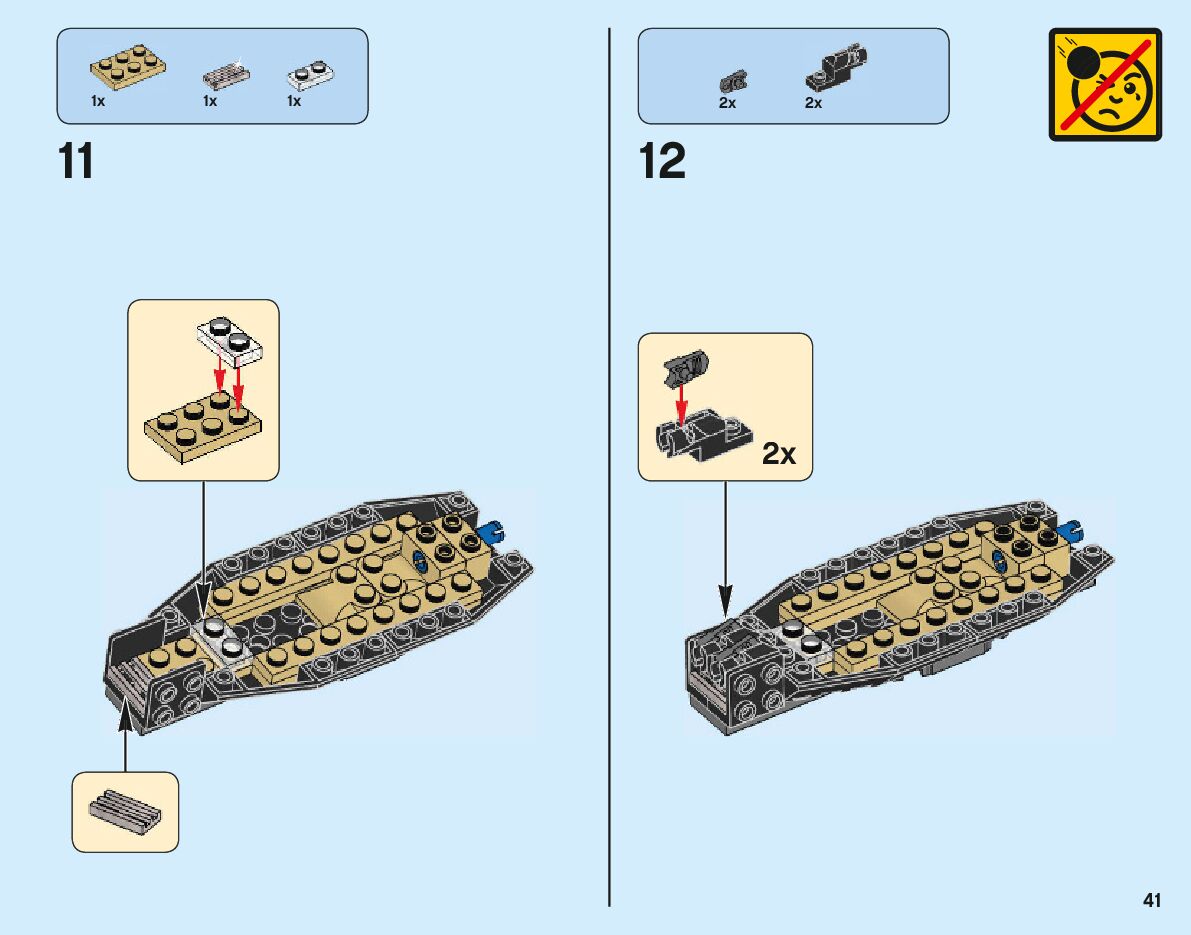 1x 1x 1x

11

2x 2x

12

2x

41