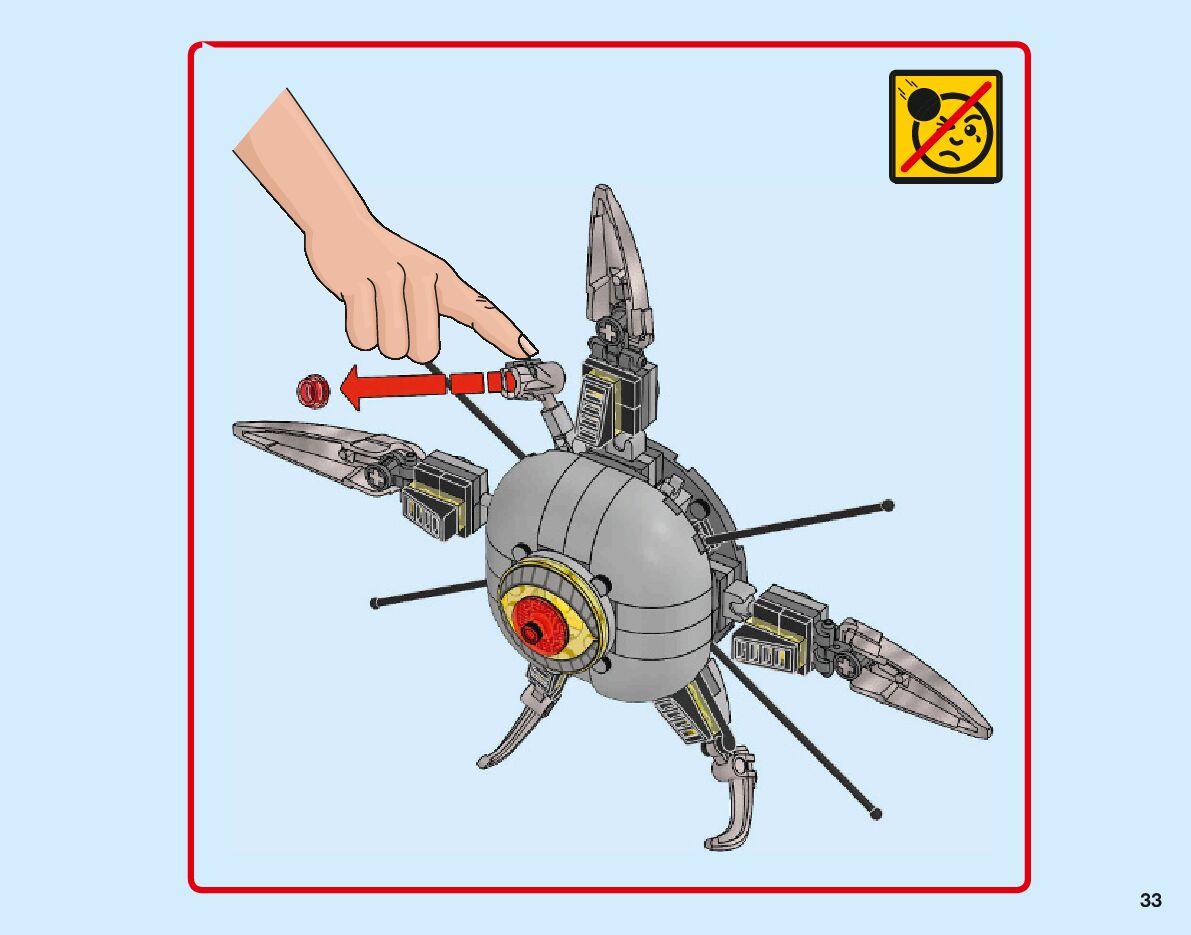 33