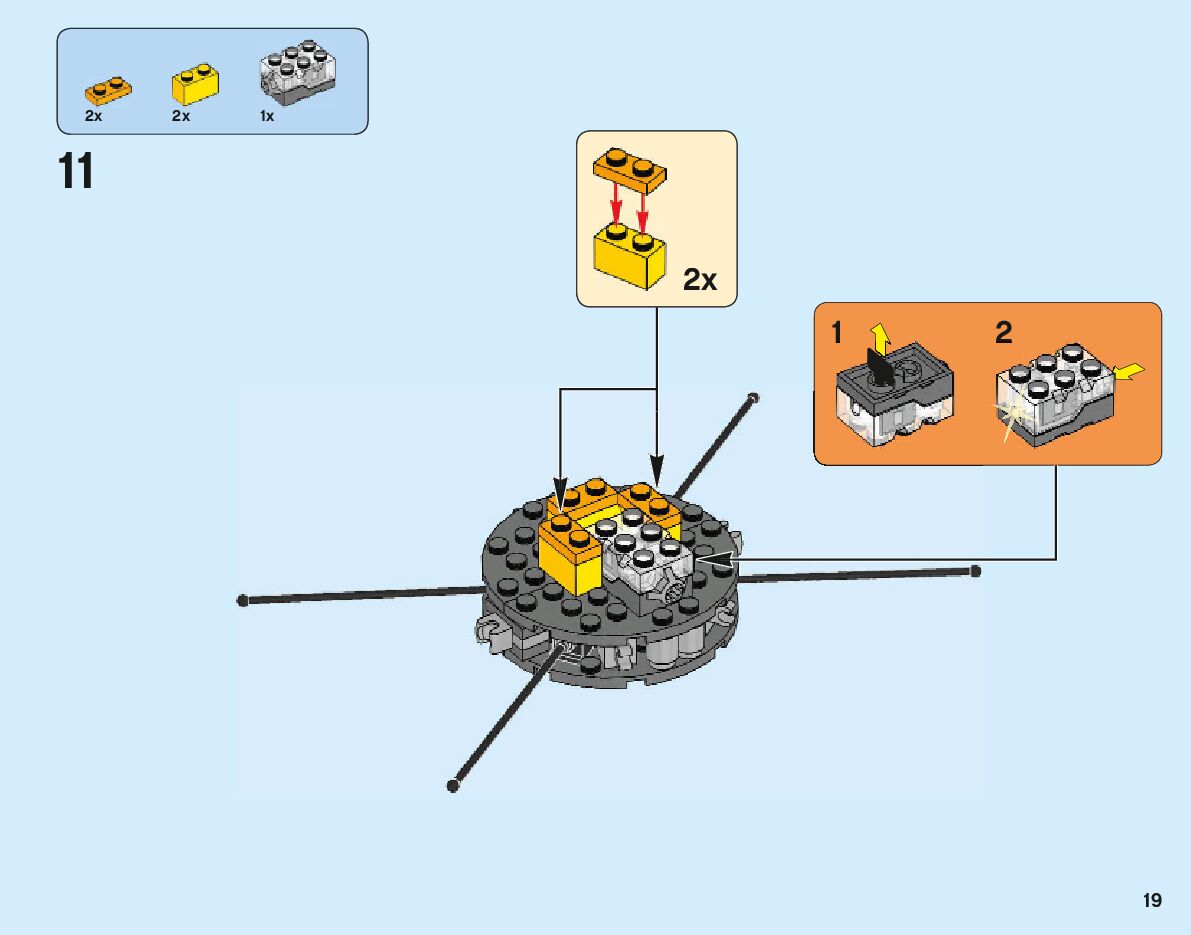 2x
2x
1x

11

2x

1
2

19