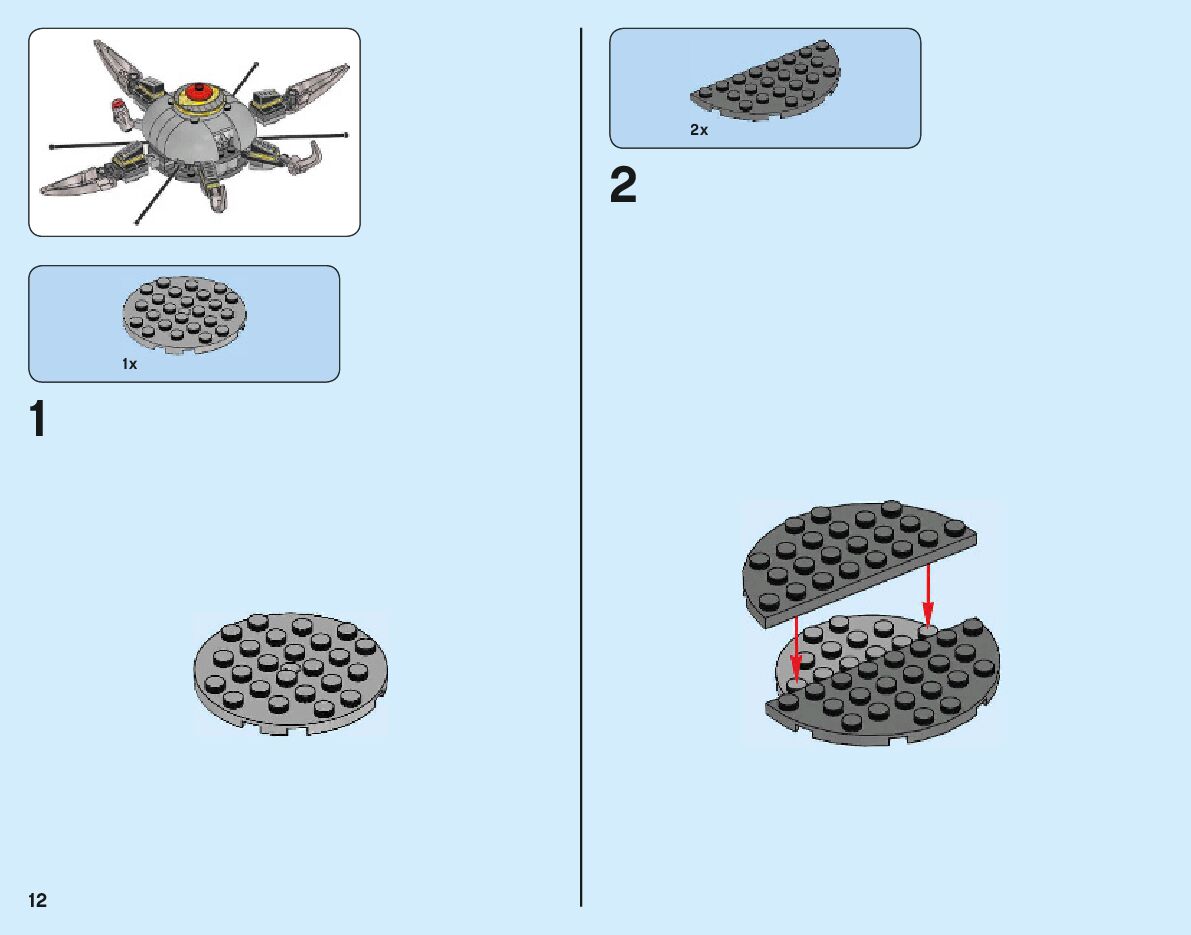 1x

1

12

2x

2