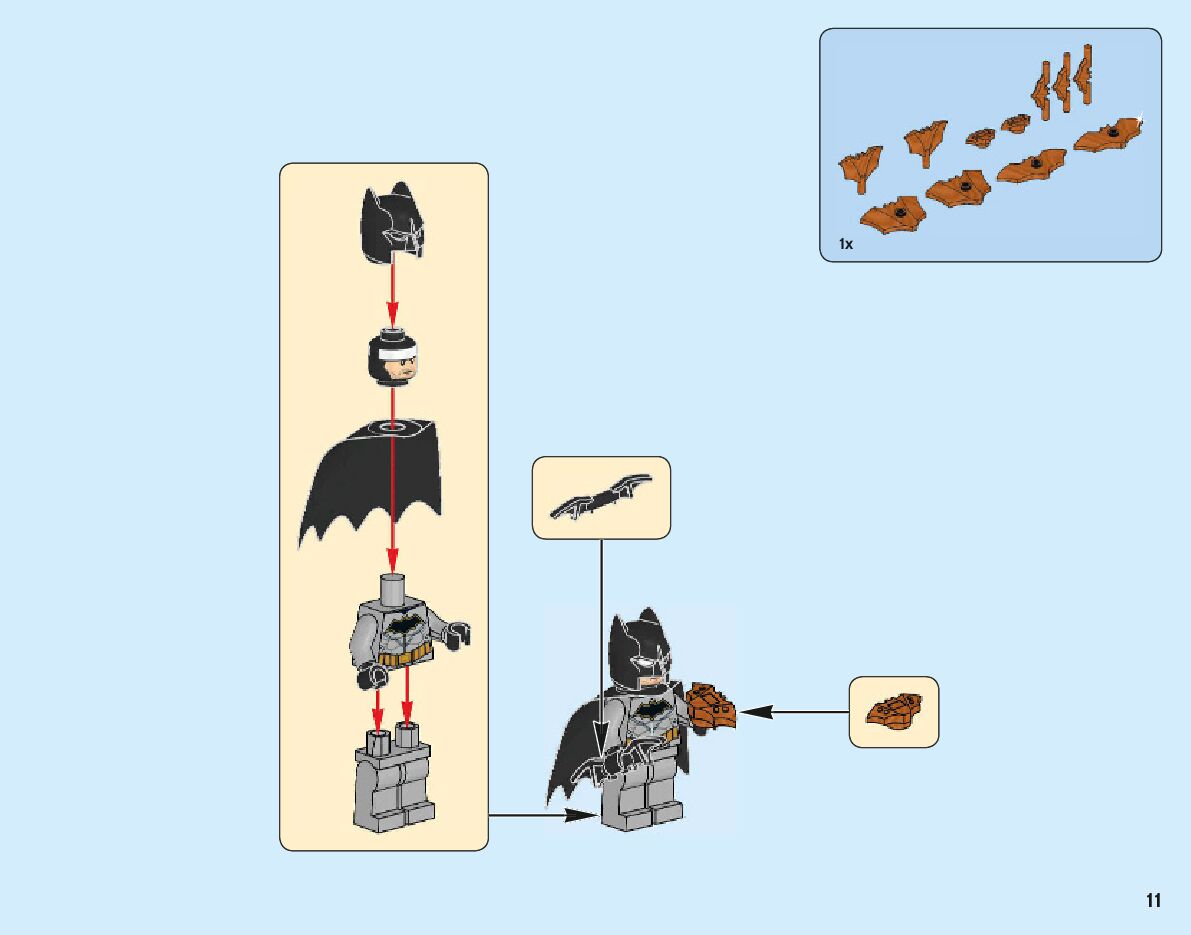 1x

11