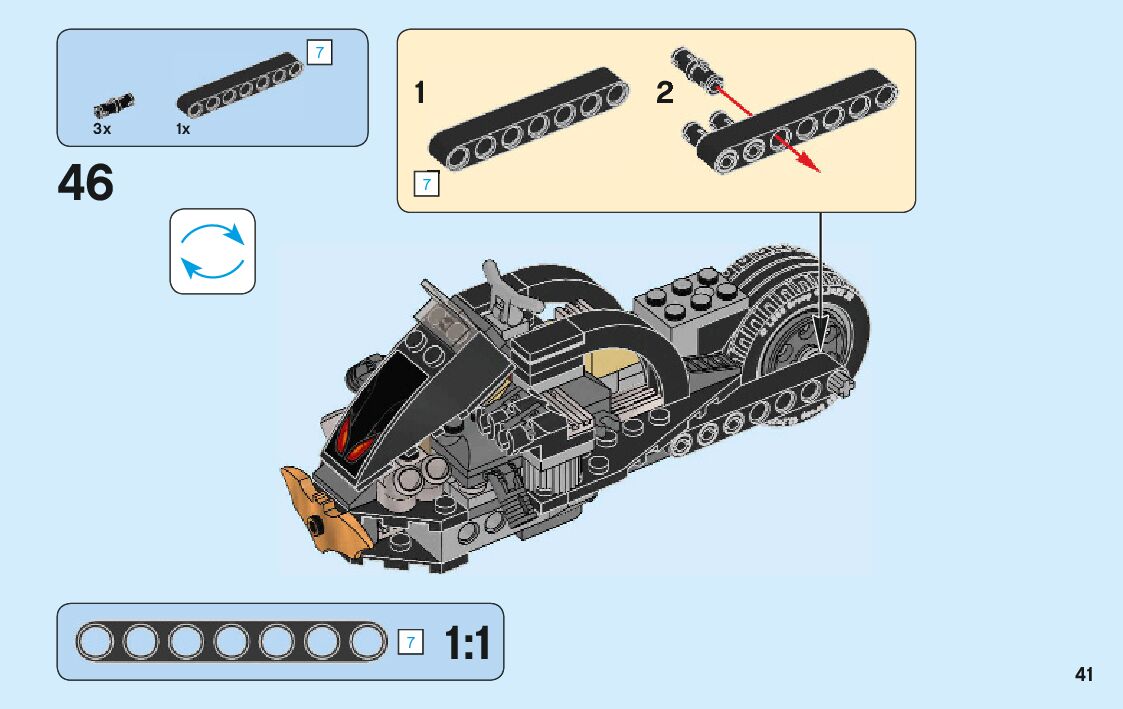 7

3x 1x

46

1

7

2

7 1:1

41