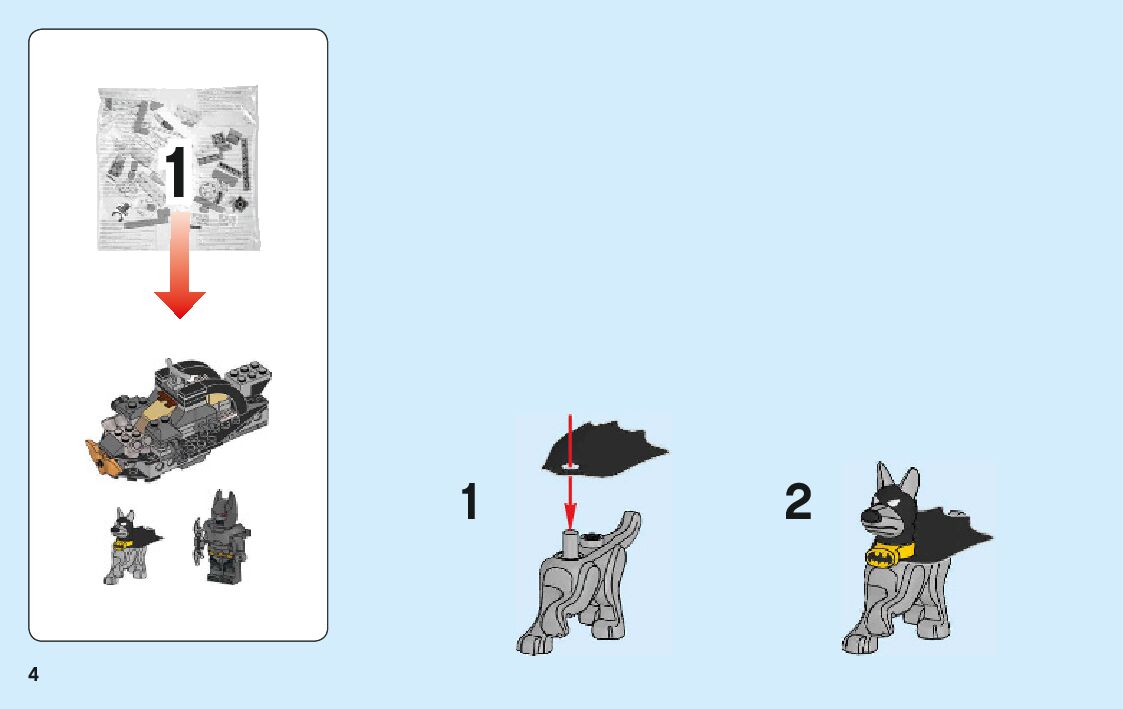 1

1

2

4