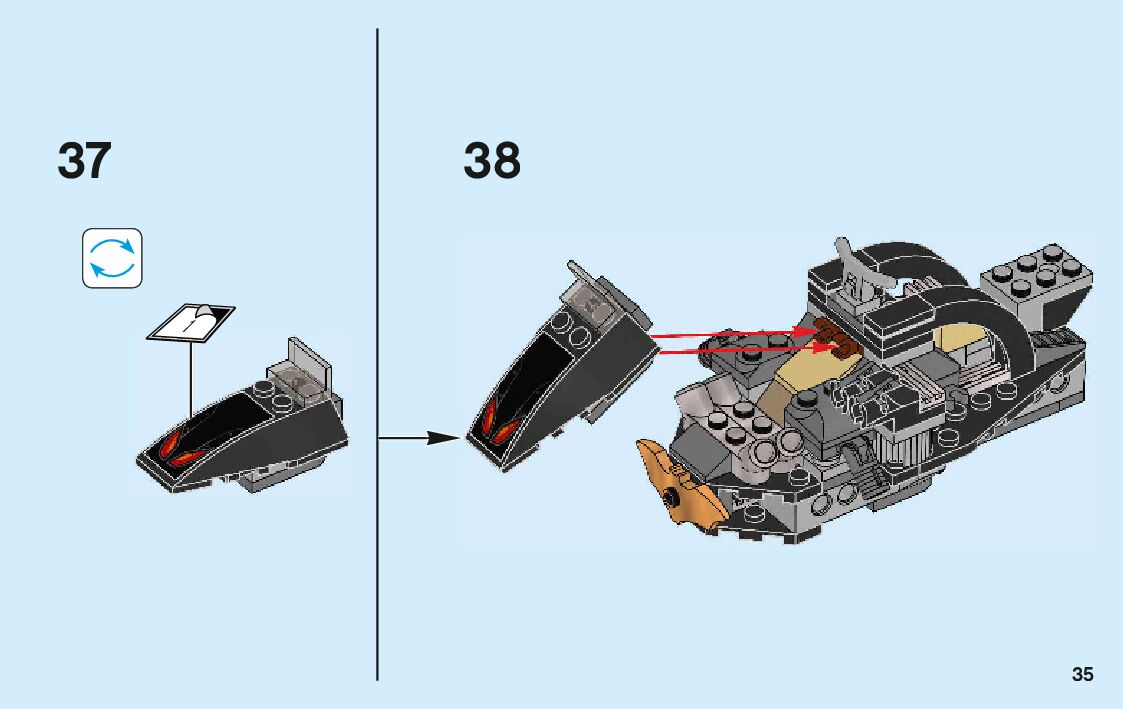 37

38

35