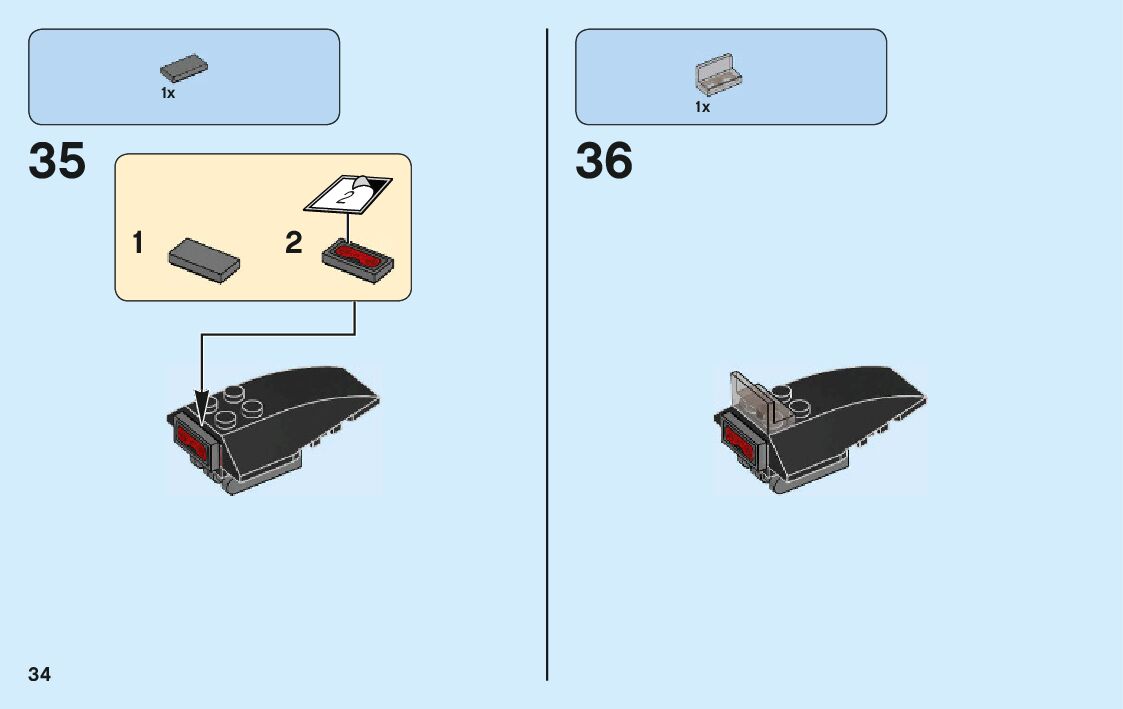 1x

35

1

2

2

1x

36

34