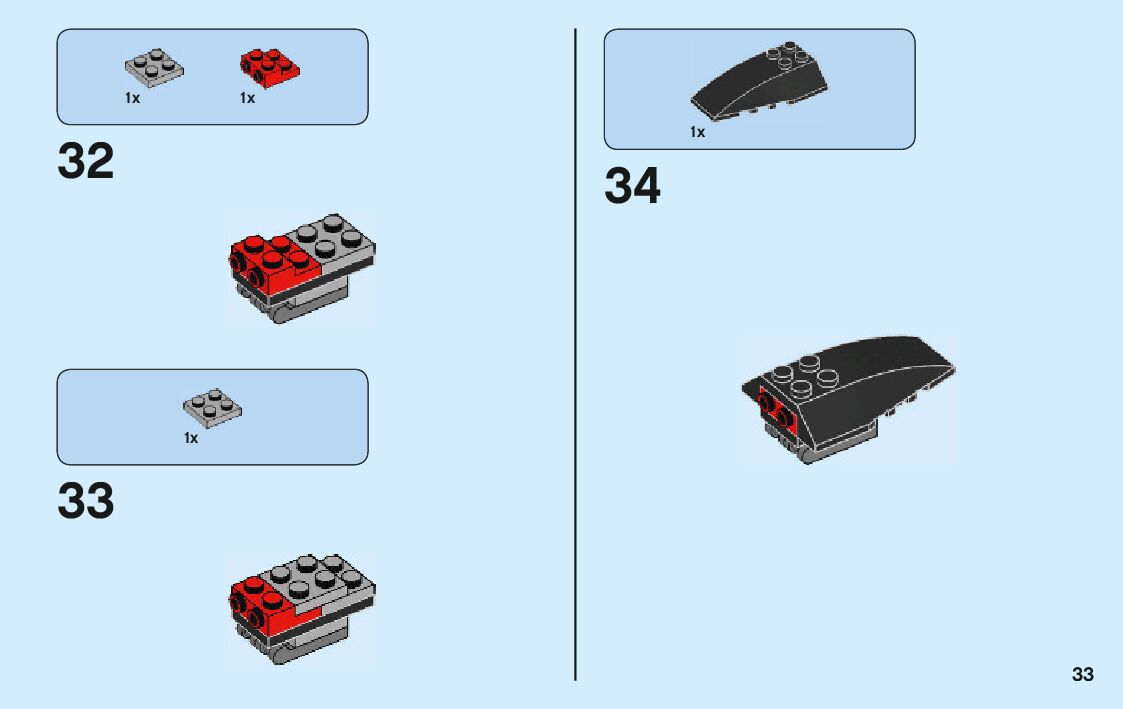 1x 1x

32

1x

33

1x

34

33