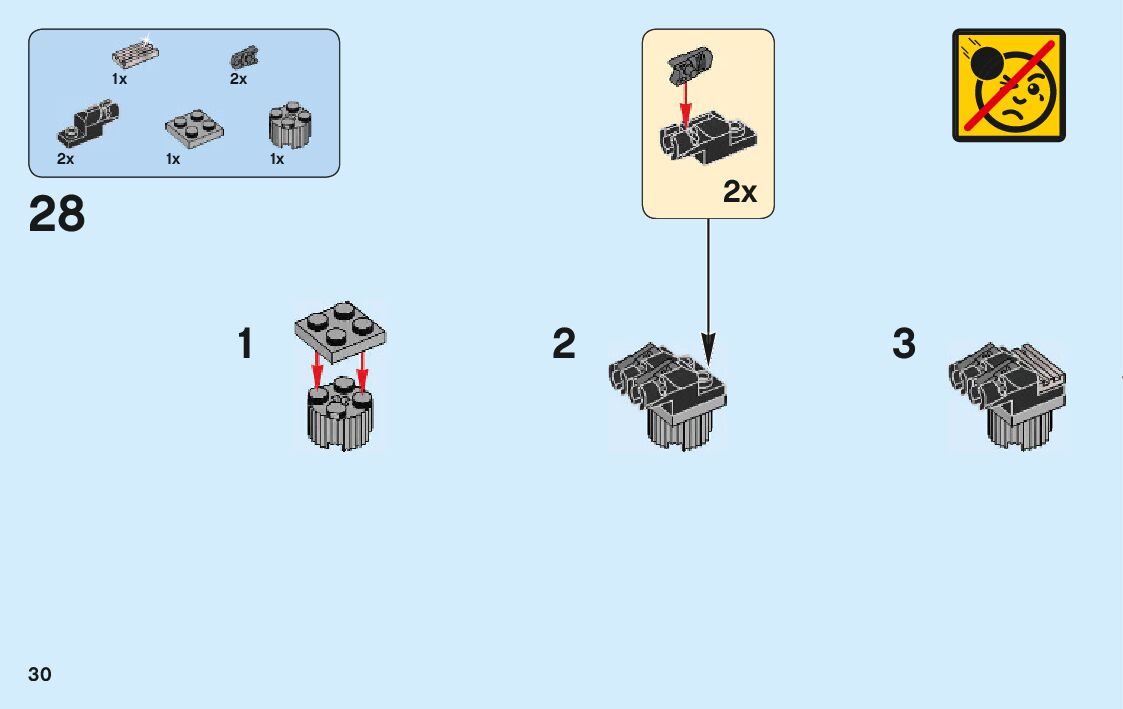 1x
2x
2x
1x
1x

28

2x

1

2

3

30