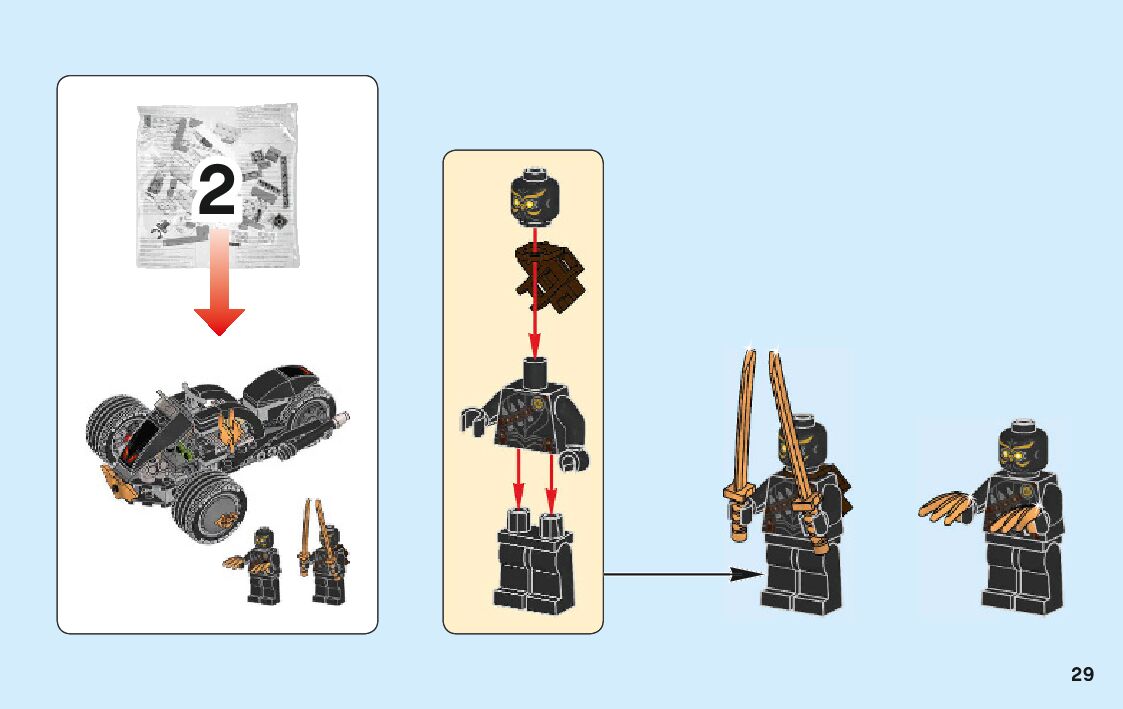 2

29